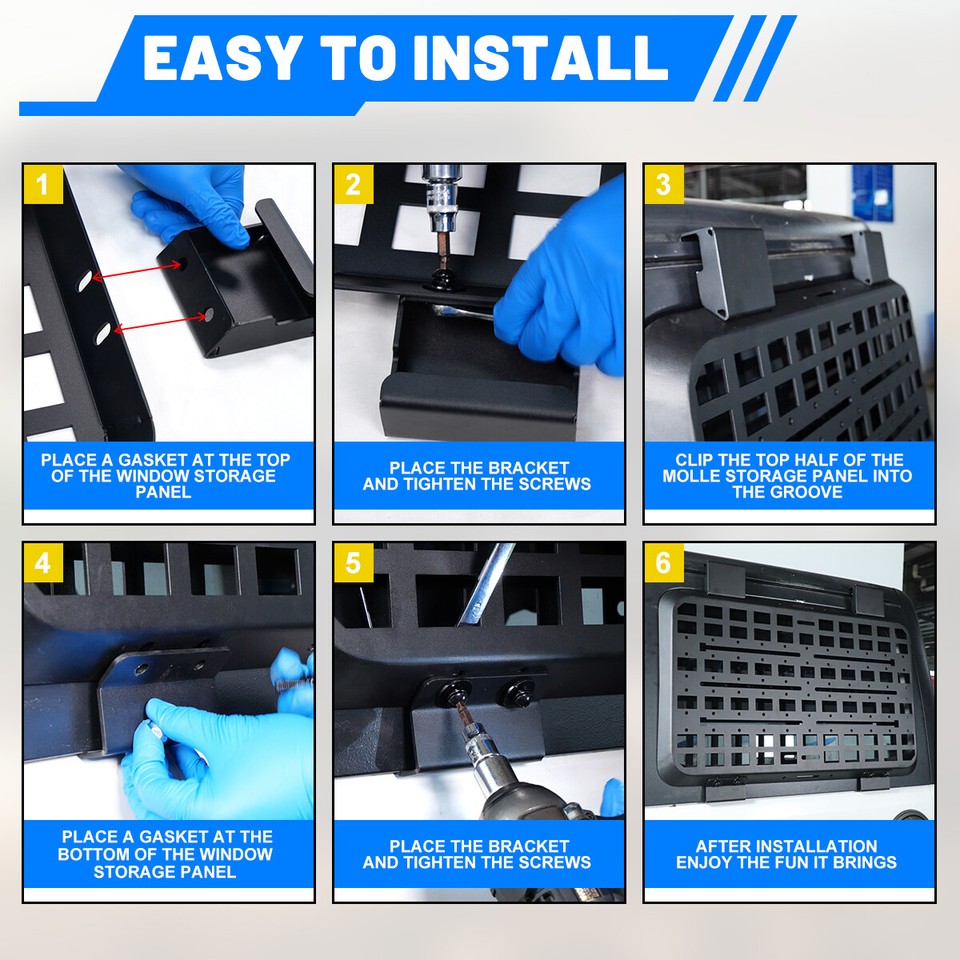 EASY TO INSTALL

1
PLACE A GASKET AT THE TOP OF THE WINDOW STORAGE PANEL

2
PLACE THE BRACKET AND TIGHTEN THE SCREWS

3
CLIP THE TOP HALF OF THE MOLLE STORAGE PANEL INTO THE GROOVE

4
PLACE A GASKET AT THE BOTTOM OF THE WINDOW STORAGE PANEL

5
PLACE THE BRACKET AND TIGHTEN THE SCREWS

6
AFTER INSTALLATION ENJOY THE FUN IT BRINGS