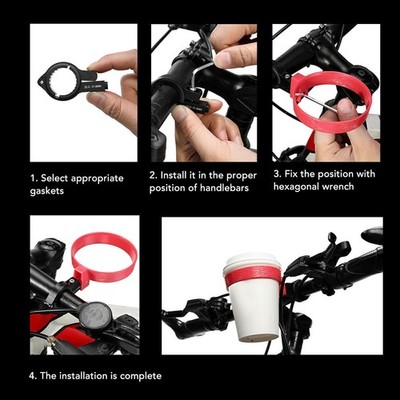 1. Select appropriate gaskets

2. Install it in the proper position of handlebars

3. Fix the position with hexagonal wrench

4. The installation is complete