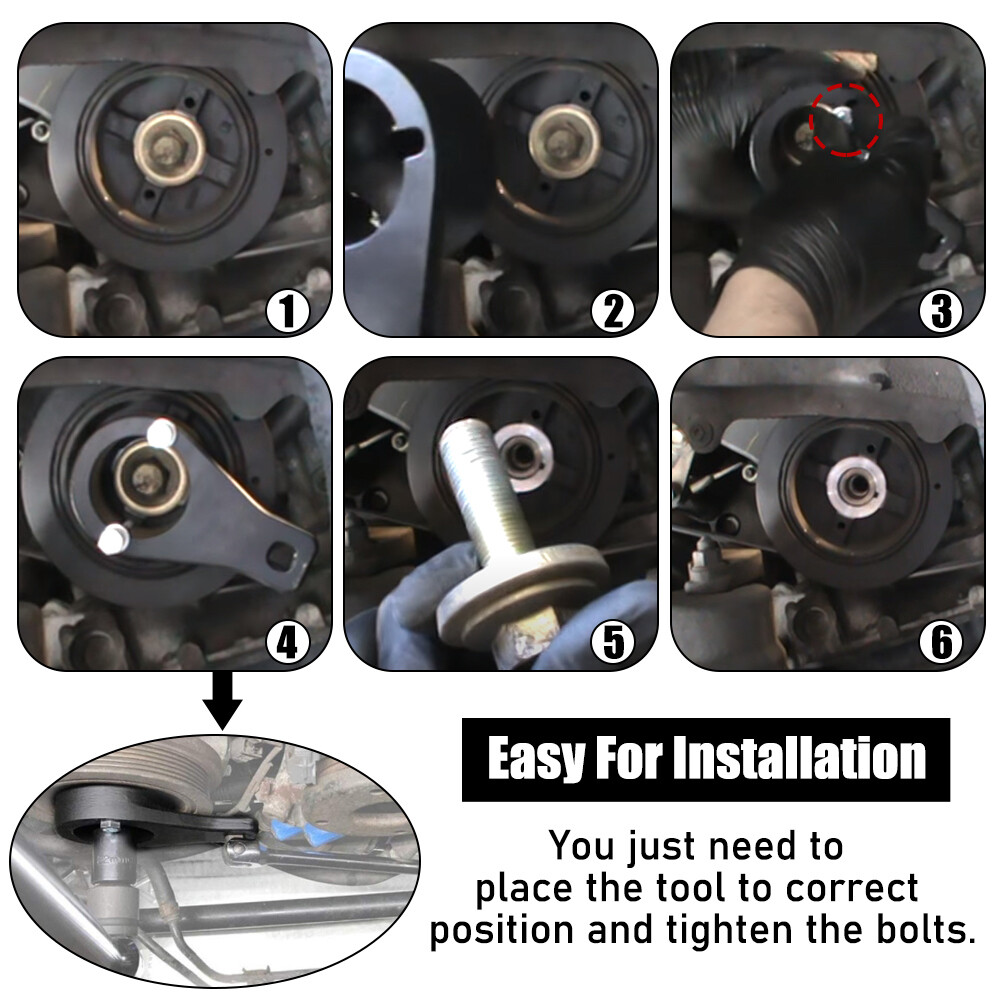 1

2

3

4

5

6

Easy For Installation

You just need to place the tool to correct position and tighten the bolts.