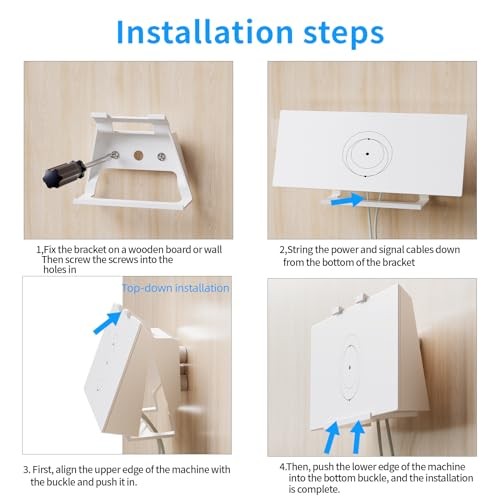 Installation steps

1,Fix the bracket on a wooden board or wall Then screw the screws into the holes in

2,String the power and signal cables down from the bottom of the bracket

Top-down installation

3. First, align the upper edge of the machine with the buckle and push it in.

4.Then, push the lower edge of the machine into the bottom buckle, and the installation is complete.