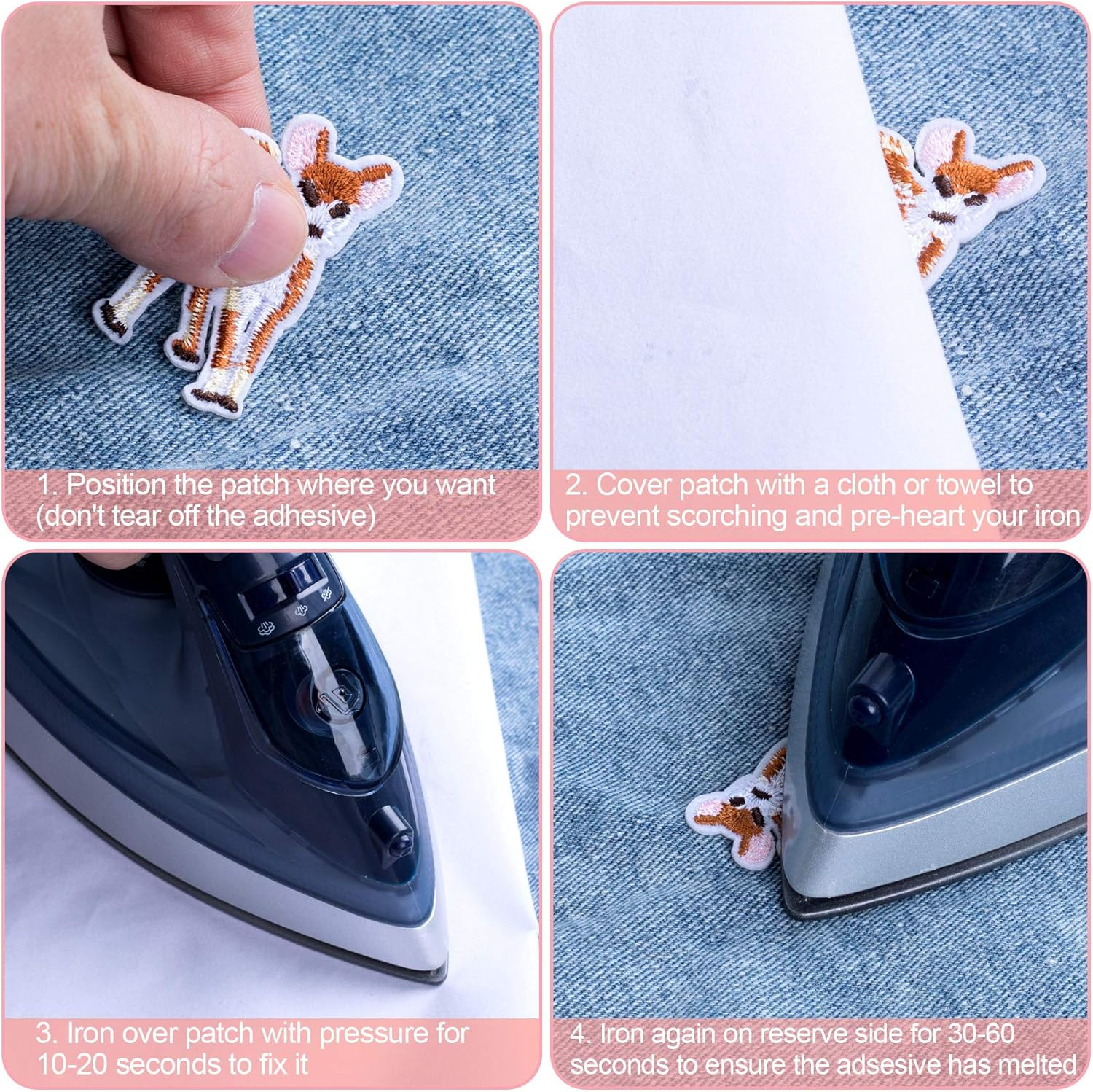 1. Position the patch where you want (don't tear off the adhesive)

2. Cover patch with a cloth or towel to prevent scorching and pre-heart your iron

3. Iron over patch with pressure for 10-20 seconds to fix it

4. Iron again on reserve side for 30-60 seconds to ensure the adsesive has melted