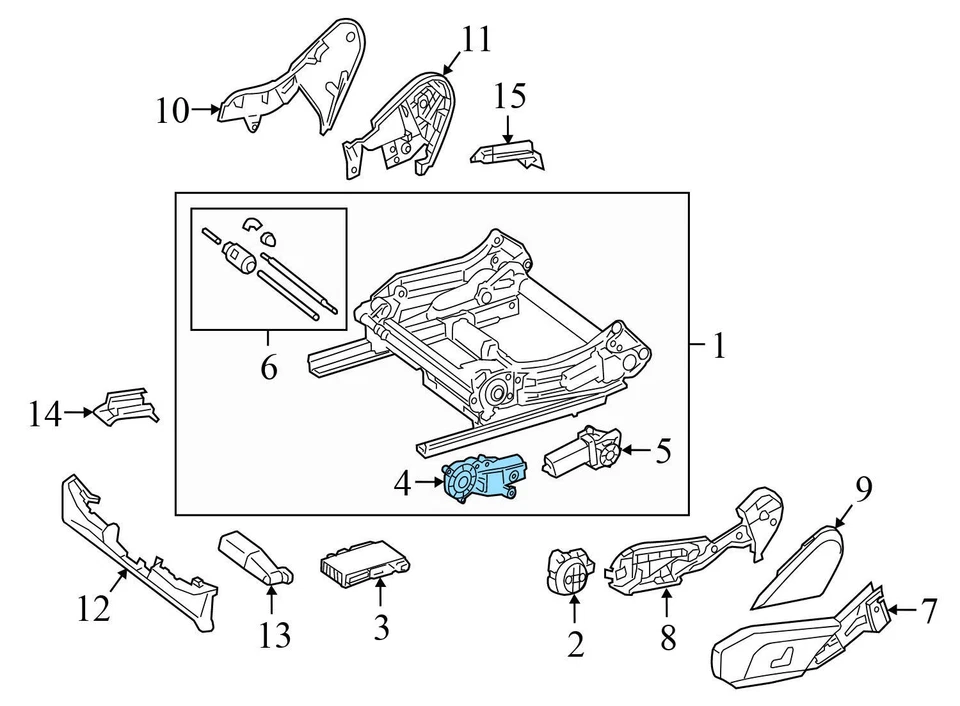 10
11
15
6
1
14
5
4
9
12
13
3
2
8
7