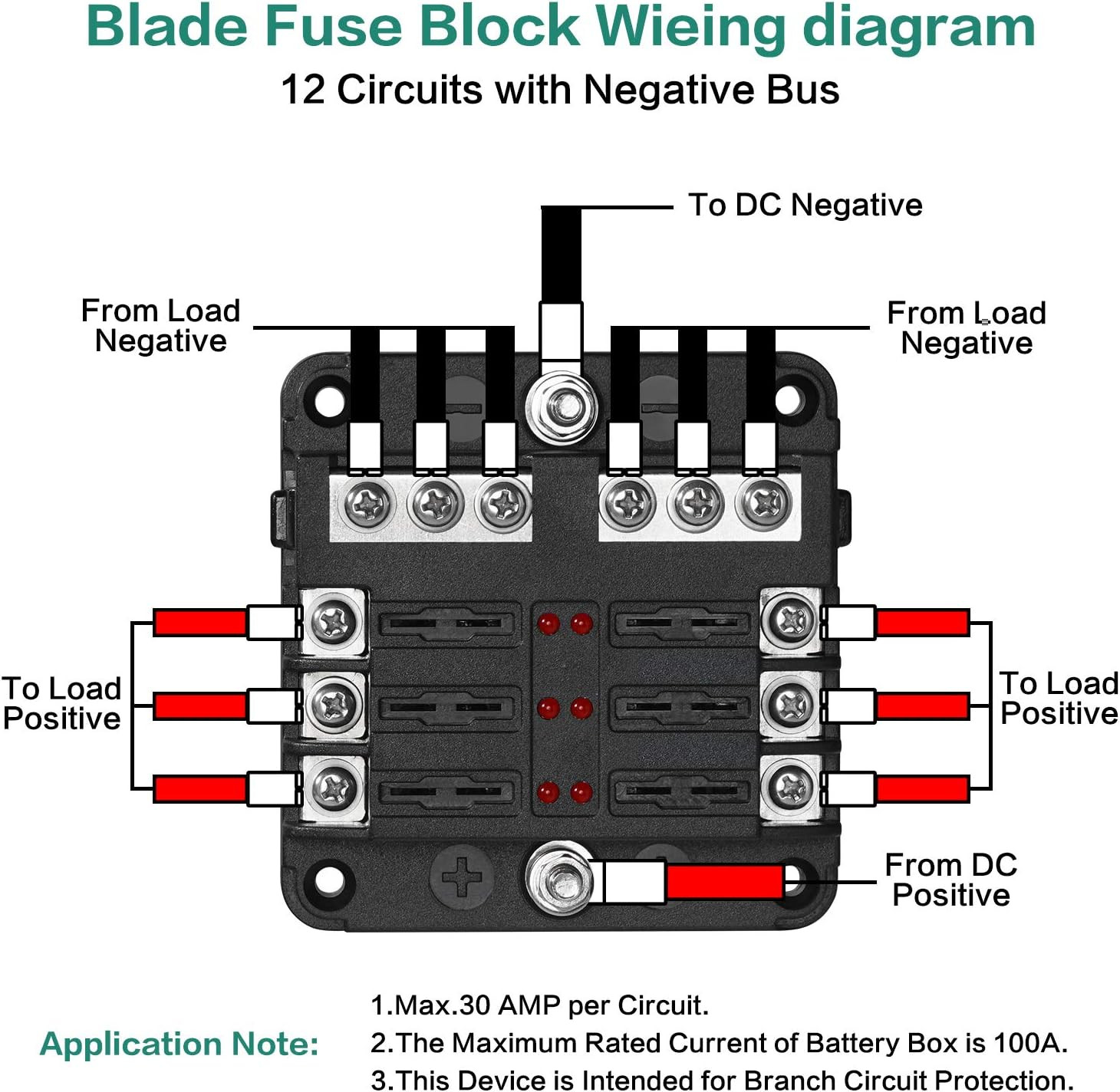 Blade Fuse Block Wieing diagram
12 Circuits with Negative Bus

To DC Negative

From Load Negative

From Load Negative

To Load Positive

To Load Positive

From DC Positive

Application Note:
1.Max.30 AMP per Circuit.
2.The Maximum Rated Current of Battery Box is 100A.
3.This Device is Intended for Branch Circuit Protection.