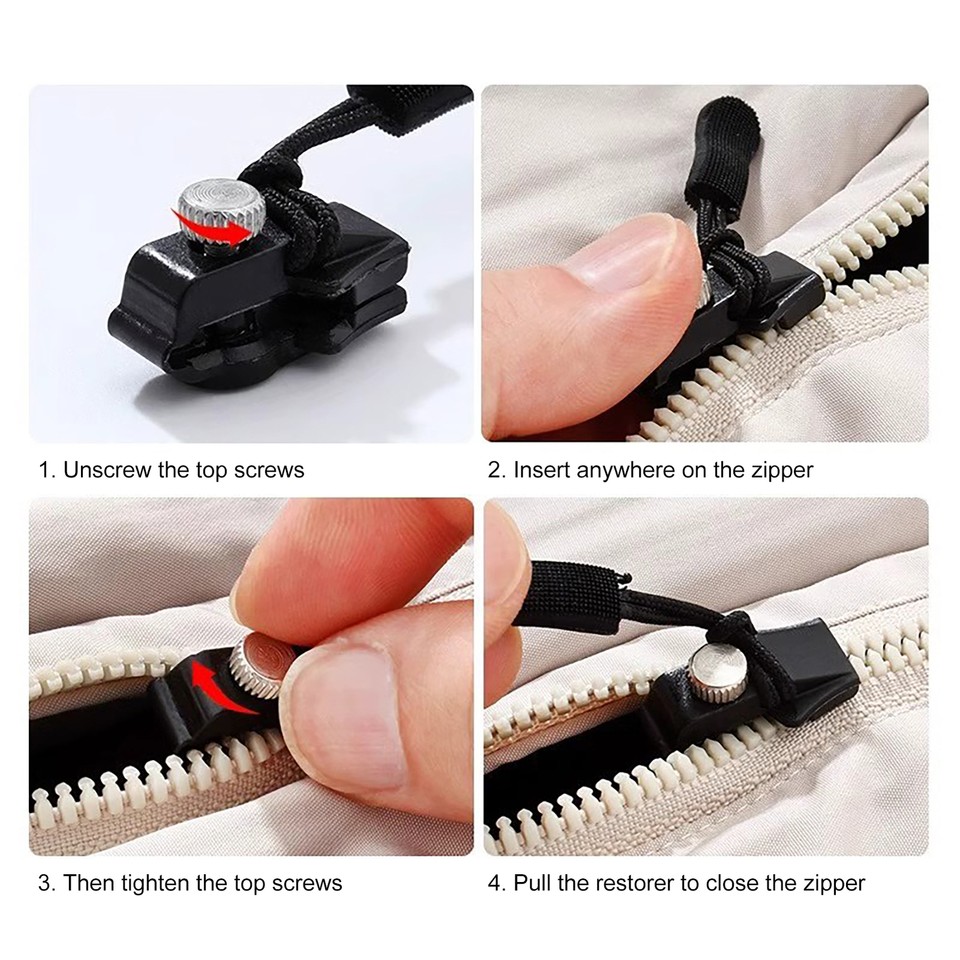 1. Unscrew the top screws

2. Insert anywhere on the zipper

3. Then tighten the top screws

4. Pull the restorer to close the zipper