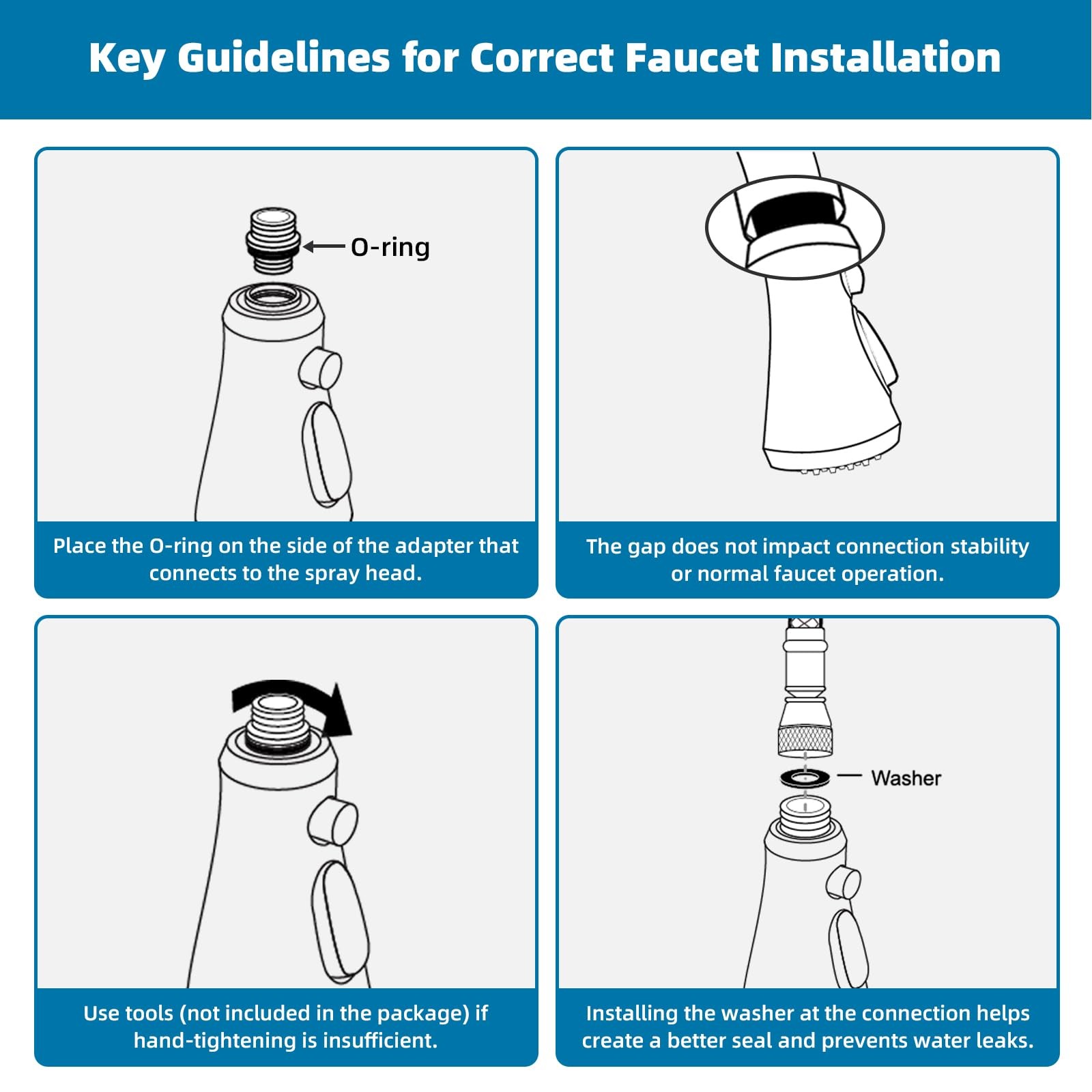 Key Guidelines for Correct Faucet Installation

O-ring

Place the O-ring on the side of the adapter that connects to the spray head.

The gap does not impact connection stability or normal faucet operation.

Use tools (not included in the package) if hand-tightening is insufficient.

Washer

Installing the washer at the connection helps create a better seal and prevents water leaks.