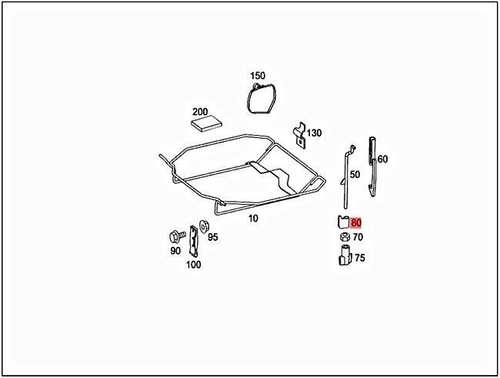 150
200
130
60
50
10
80
70
75
95
90
100