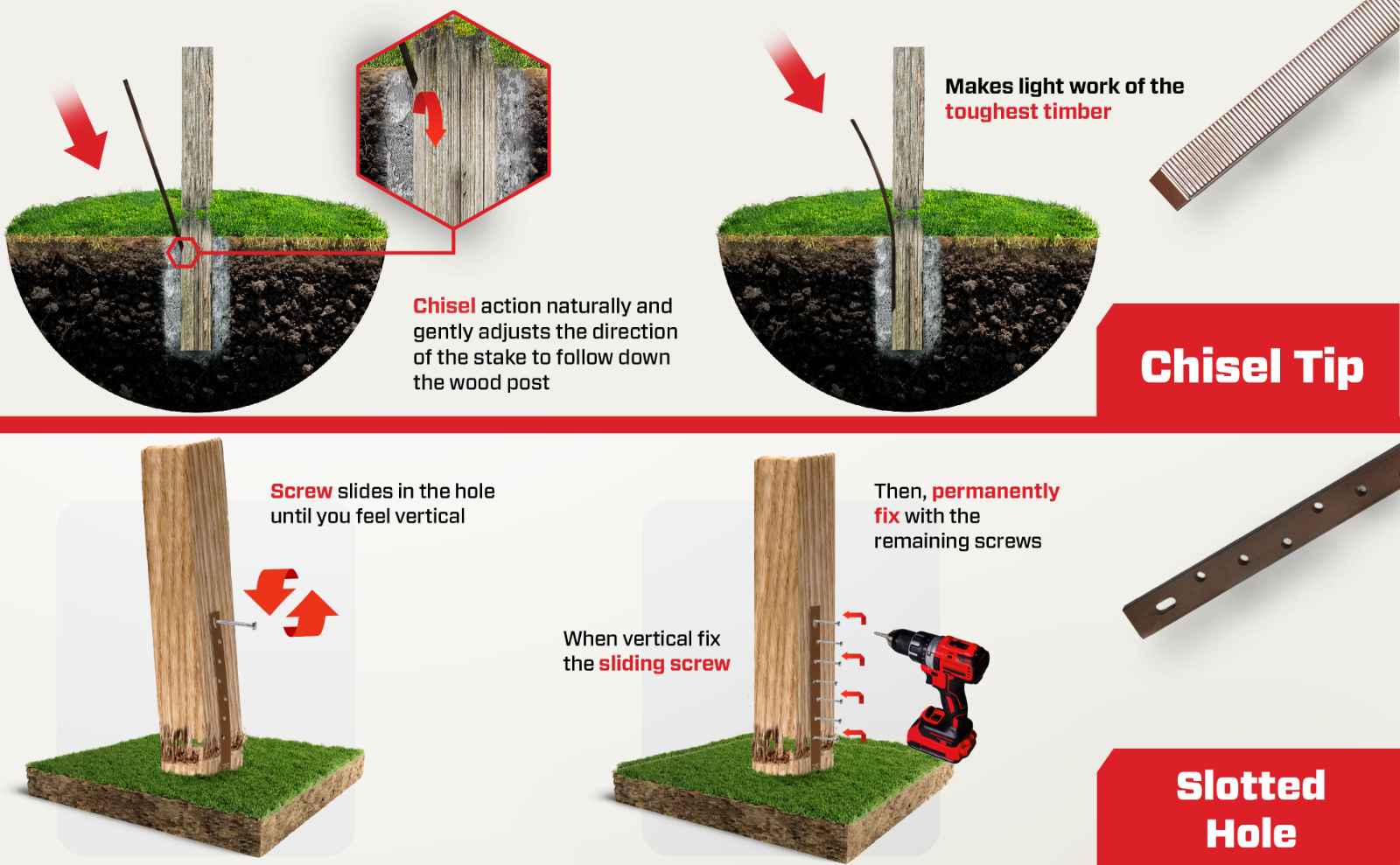 Chisel action naturally and gently adjusts the direction of the stake to follow down the wood post

Makes light work of the toughest timber

Chisel Tip

Screw slides in the hole until you feel vertical

When vertical fix the sliding screw

Then, permanently fix with the remaining screws

Slotted Hole