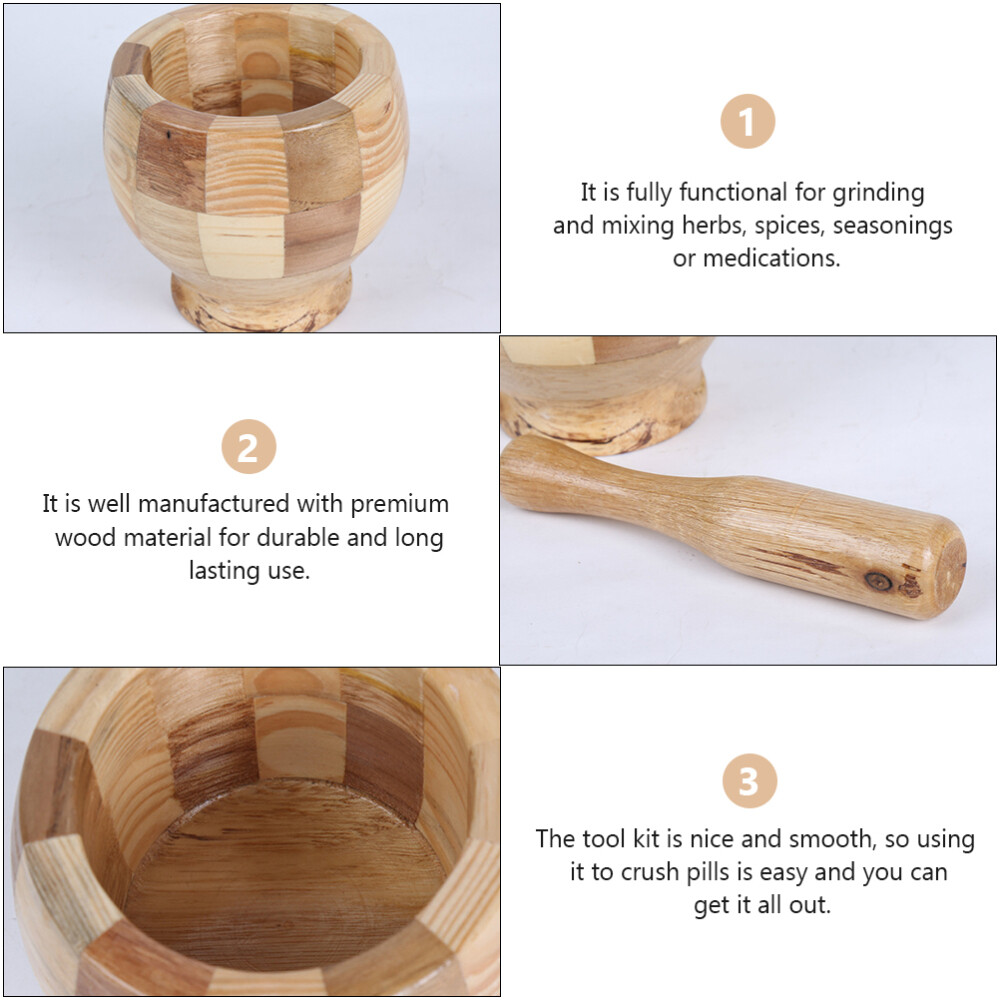 1

It is fully functional for grinding and mixing herbs, spices, seasonings or medications.

2

It is well manufactured with premium wood material for durable and long lasting use.

3

The tool kit is nice and smooth, so using it to crush pills is easy and you can get it all out.