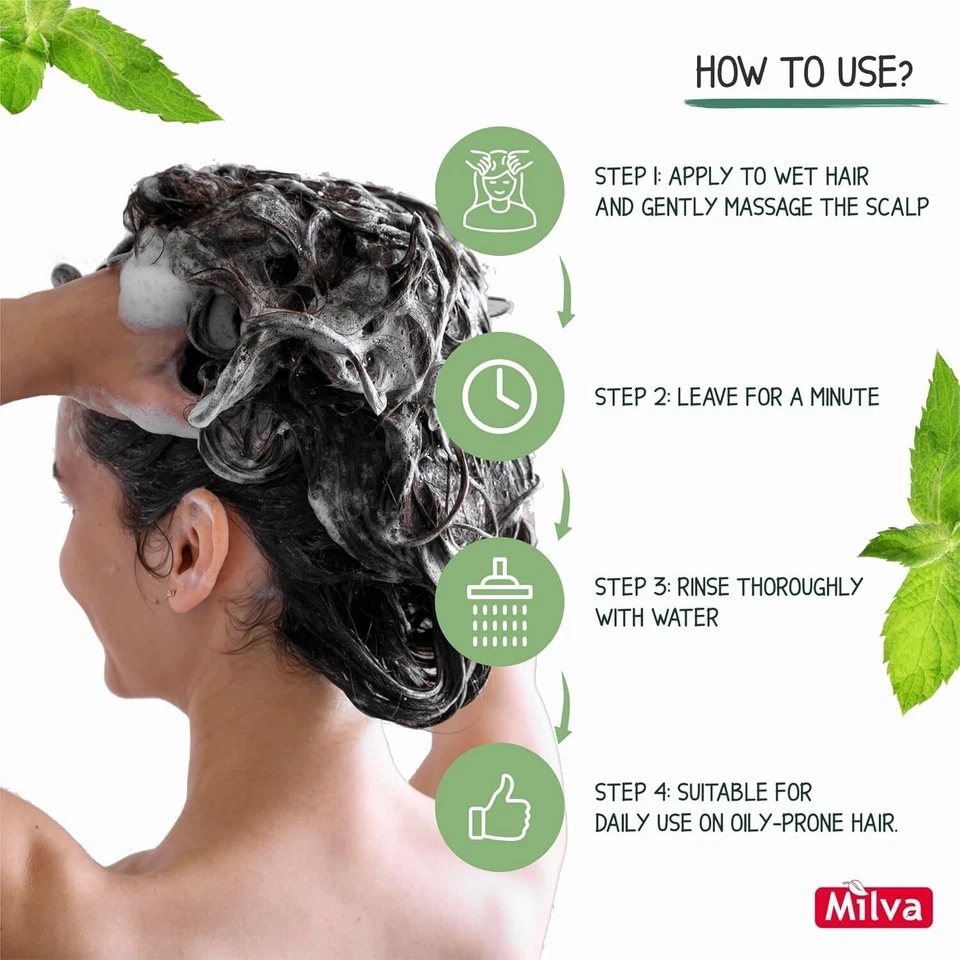 HOW TO USE?

STEP 1: APPLY TO WET HAIR AND GENTLY MASSAGE THE SCALP

STEP 2: LEAVE FOR A MINUTE

STEP 3: RINSE THOROUGHLY WITH WATER

STEP 4: SUITABLE FOR DAILY USE ON OILY-PRONE HAIR.

Milva