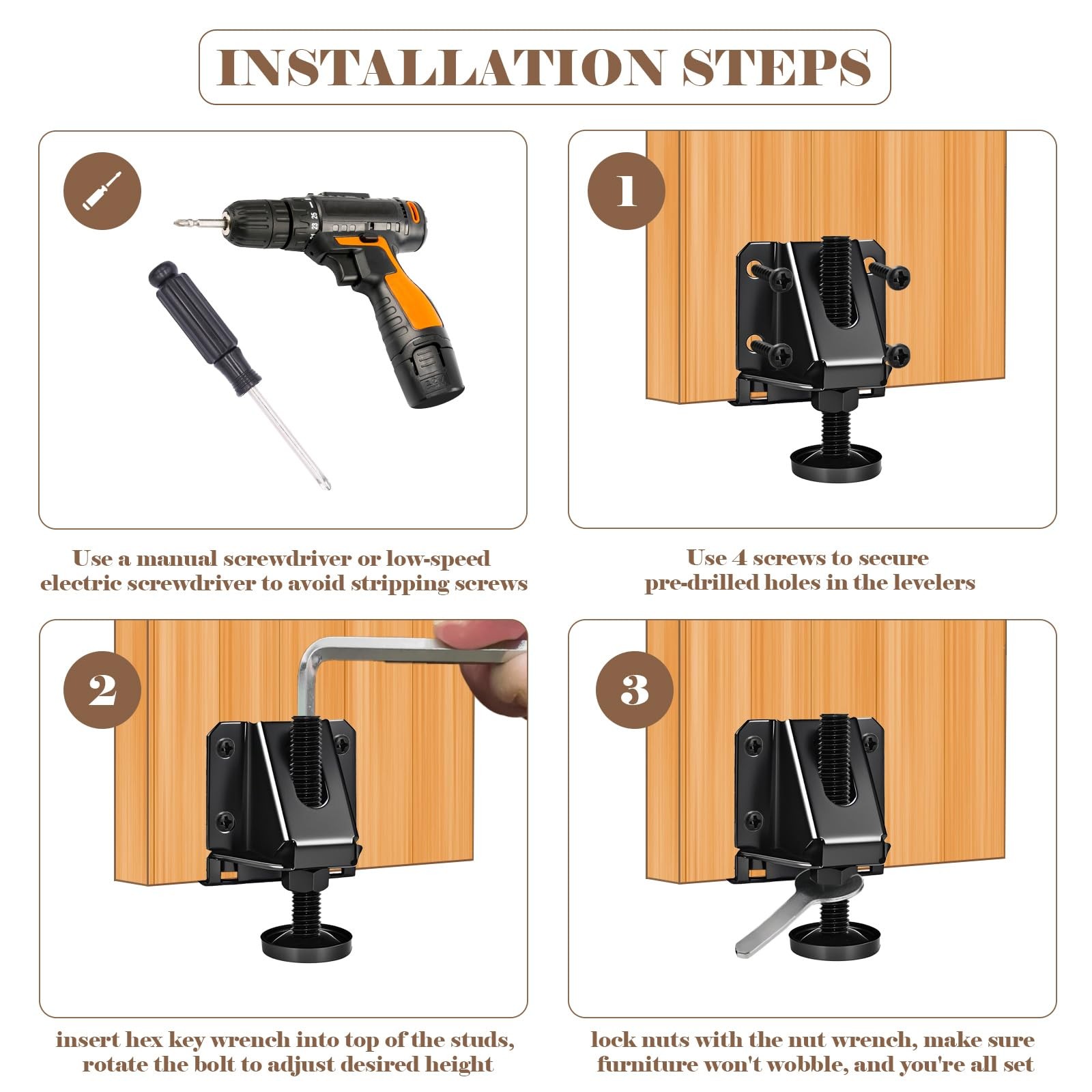 INSTALLATION STEPS

Use a manual screwdriver or low-speed electric screwdriver to avoid stripping screws

1

Use 4 screws to secure pre-drilled holes in the levelers

2

insert hex key wrench into top of the studs, rotate the bolt to adjust desired height

3

lock nuts with the nut wrench, make sure furniture won't wobble, and you're all set