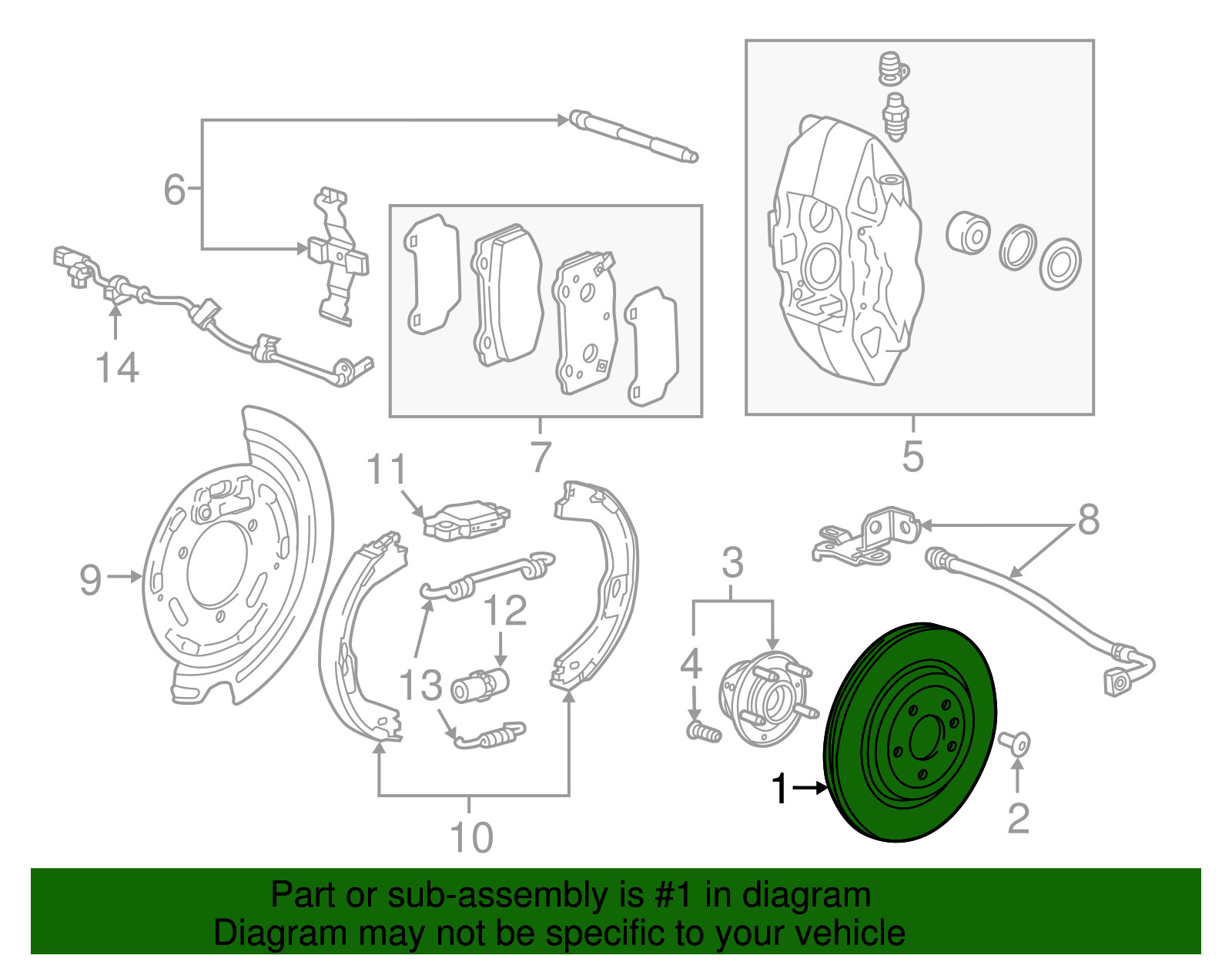 6

14

7

5

11

9

12

13

10

3

4

8

1

2

Part or sub-assembly is #1 in diagram
Diagram may not be specific to your vehicle