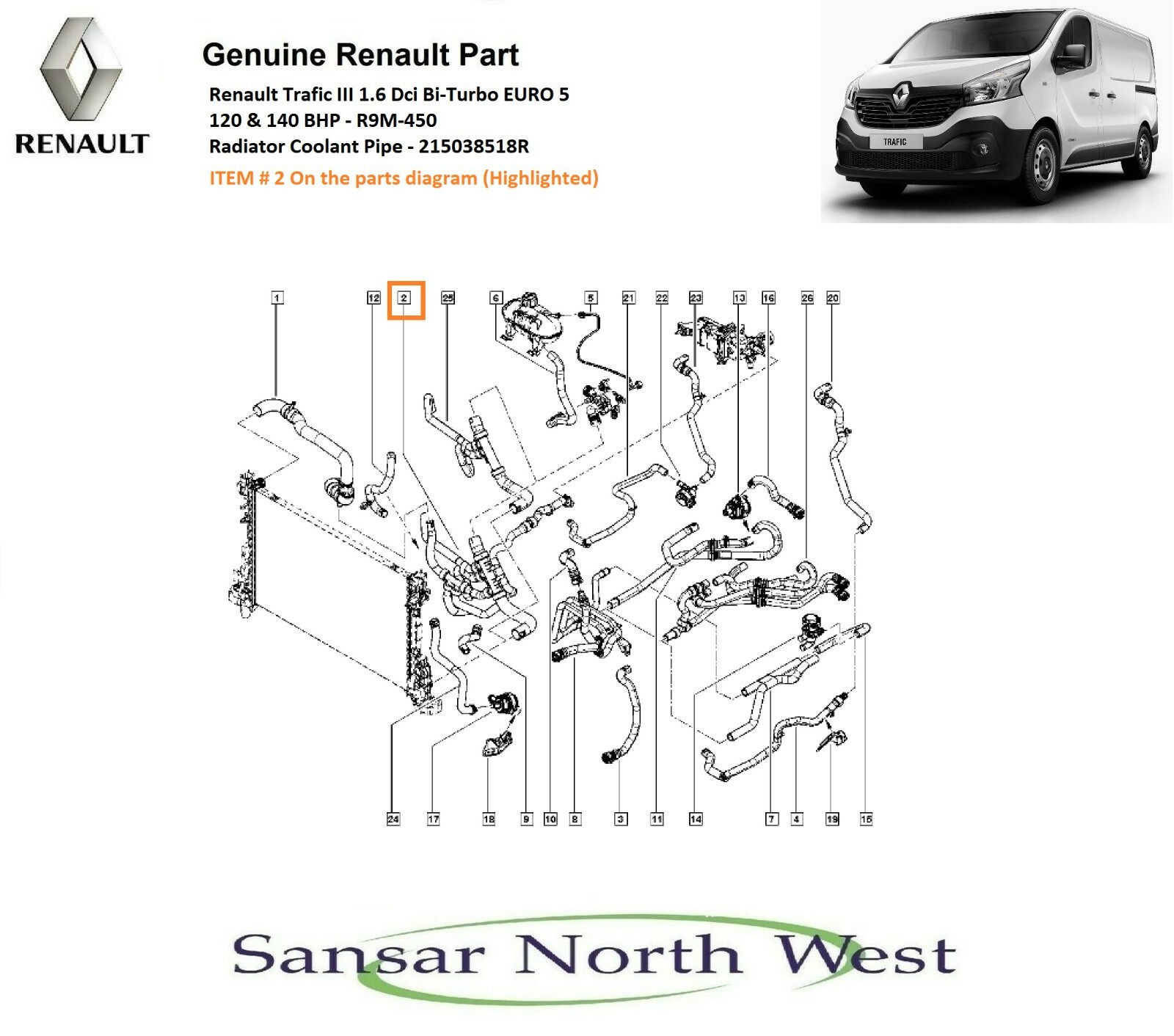 RENAULT

Genuine Renault Part

Renault Trafic III 1.6 Dci Bi-Turbo EURO 5
120 & 140 BHP - R9M-450
Radiator Coolant Pipe - 215038518R
ITEM # 2 On the parts diagram (Highlighted)

TRAFIC

1 12 2 25 6 5 21 22 23 13 16 26 20

24 17 18 9 10 8 3 11 14 7 4 19 15

Sansar North West