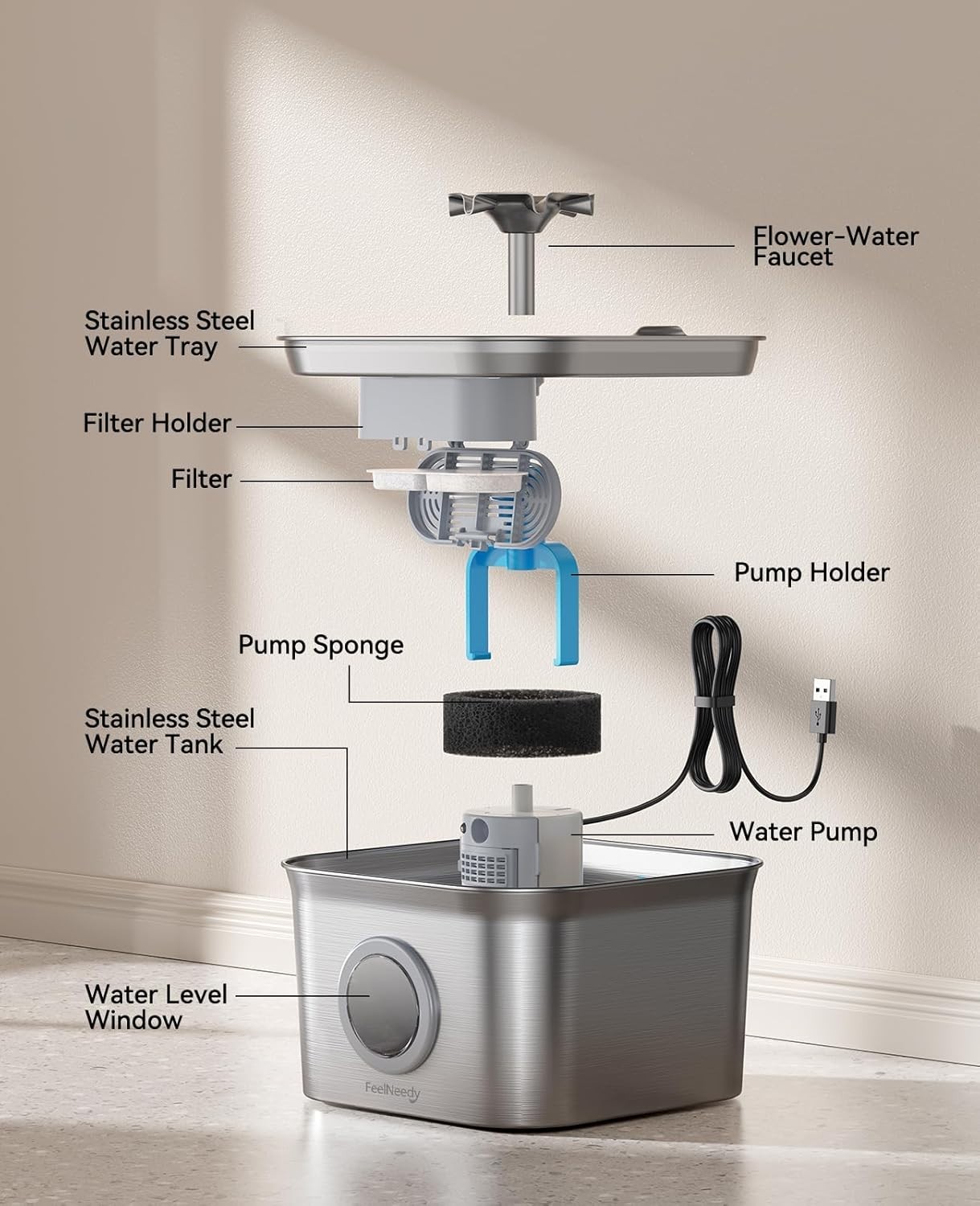 Flower-Water Faucet

Stainless Steel Water Tray

Filter Holder

Filter

Pump Holder

Pump Sponge

Stainless Steel Water Tank

Water Pump

Water Level Window

FeelNeedy