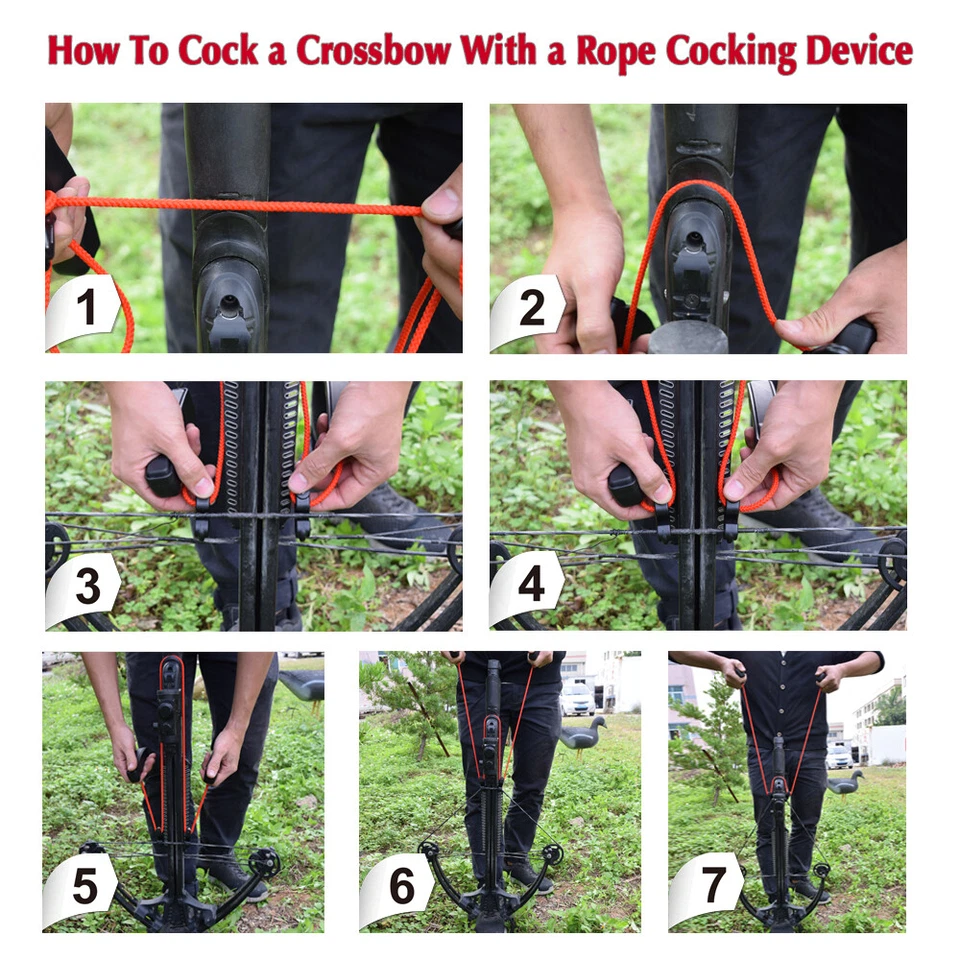 How To Cock a Crossbow With a Rope Cocking Device

1

2

3

4

5

6

7