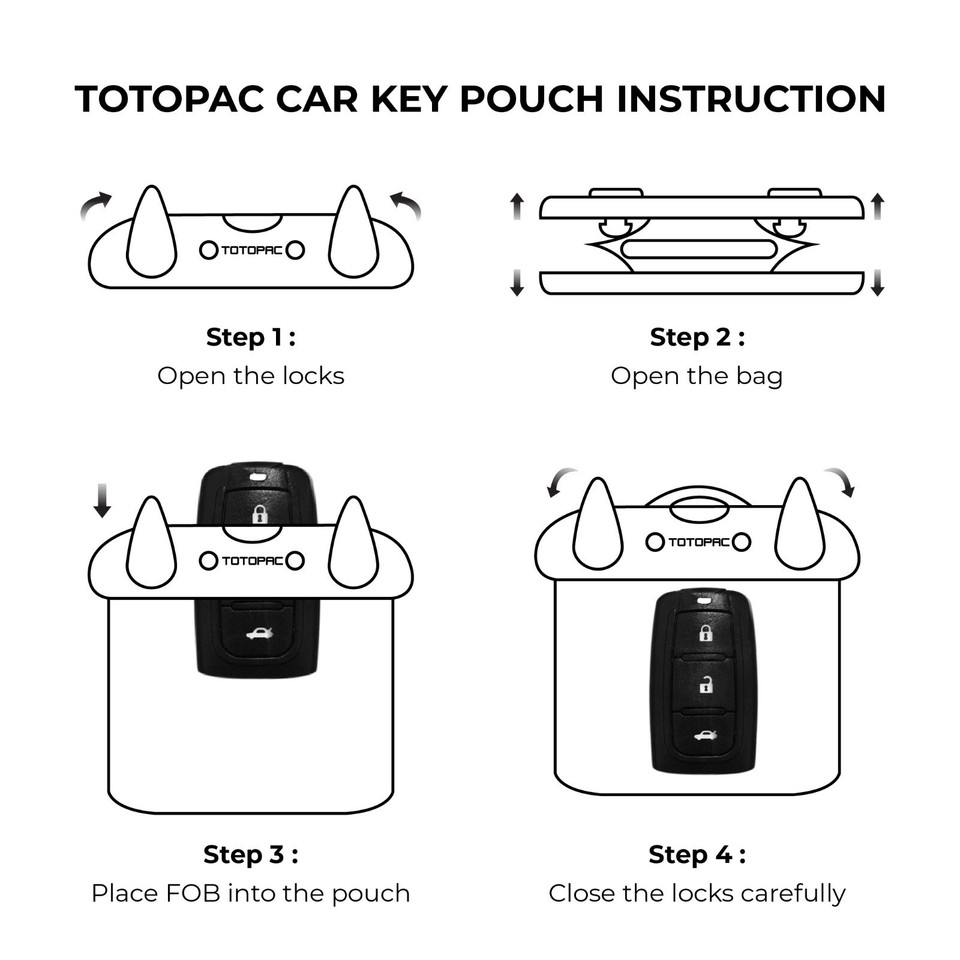 TOTOPAC CAR KEY POUCH INSTRUCTION

TOTOPAC

Step 1 :
Open the locks

Step 2 :
Open the bag

TOTOPAC

Step 3 :
Place FOB into the pouch

TOTOPAC

Step 4 :
Close the locks carefully