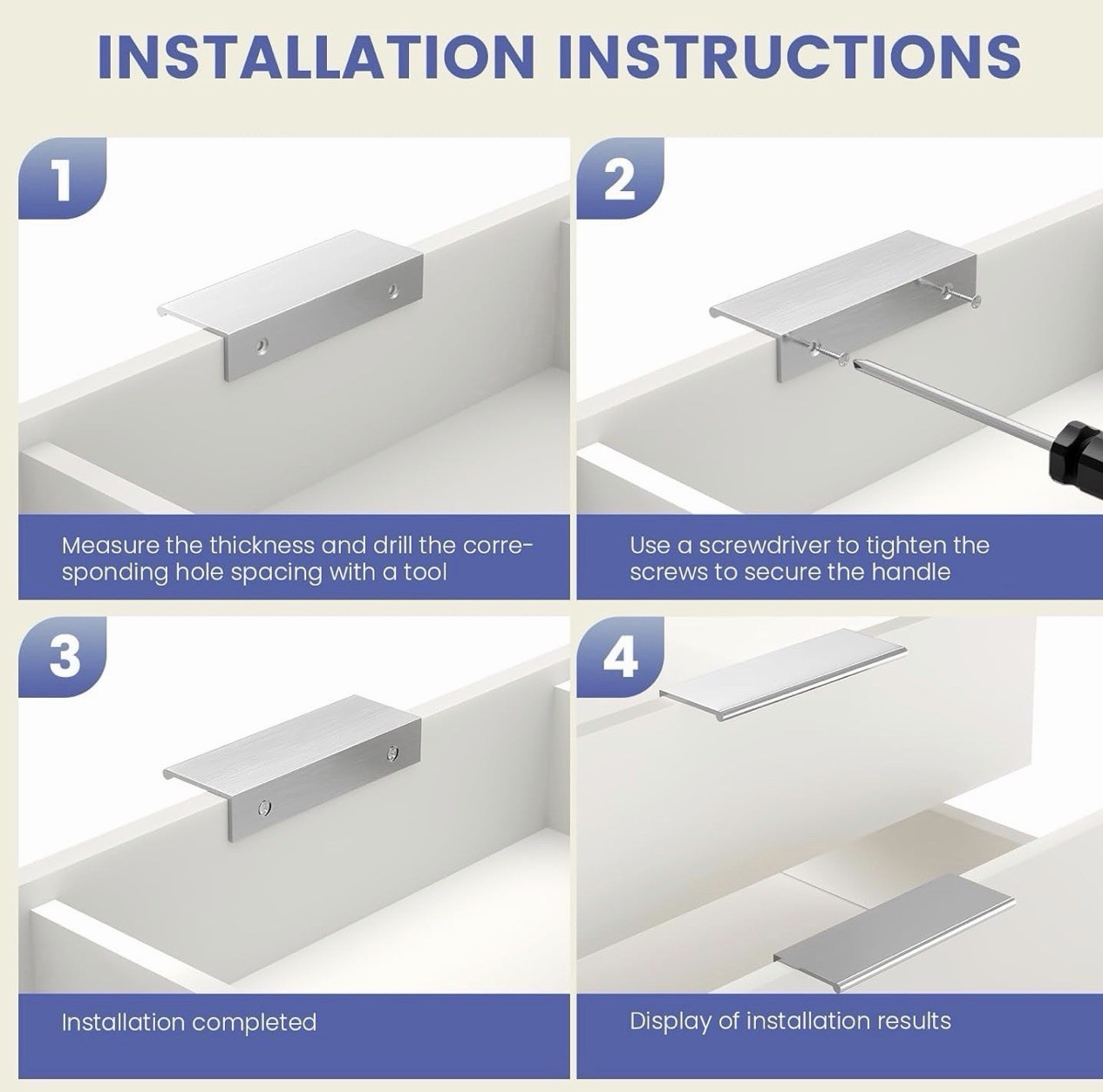 INSTALLATION INSTRUCTIONS

1

Measure the thickness and drill the corresponding hole spacing with a tool

2

Use a screwdriver to tighten the screws to secure the handle

3

Installation completed

4

Display of installation results