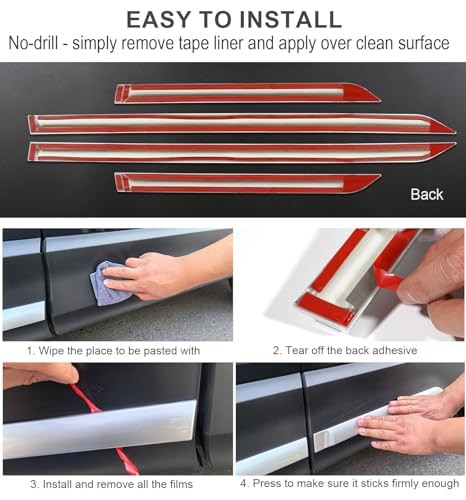 EASY TO INSTALL
No-drill - simply remove tape liner and apply over clean surface

Back

1. Wipe the place to be pasted with

2. Tear off the back adhesive

3. Install and remove all the films

4. Press to make sure it sticks firmly enough