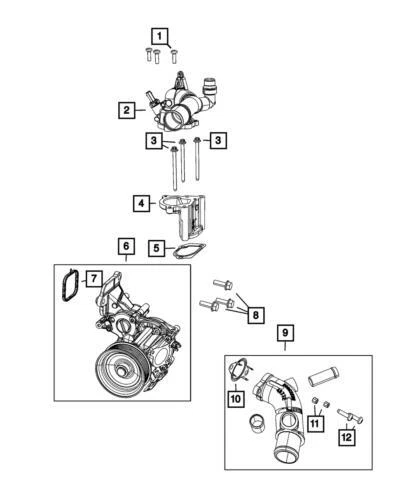 1
2
3
3
4
5
6
7
8
9
10
11
12