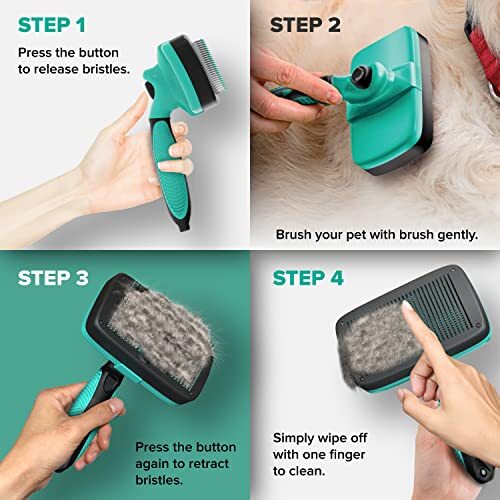 STEP 1
Press the button to release bristles.

STEP 2
Brush your pet with brush gently.

STEP 3
Press the button again to retract bristles.

STEP 4
Simply wipe off with one finger to clean.