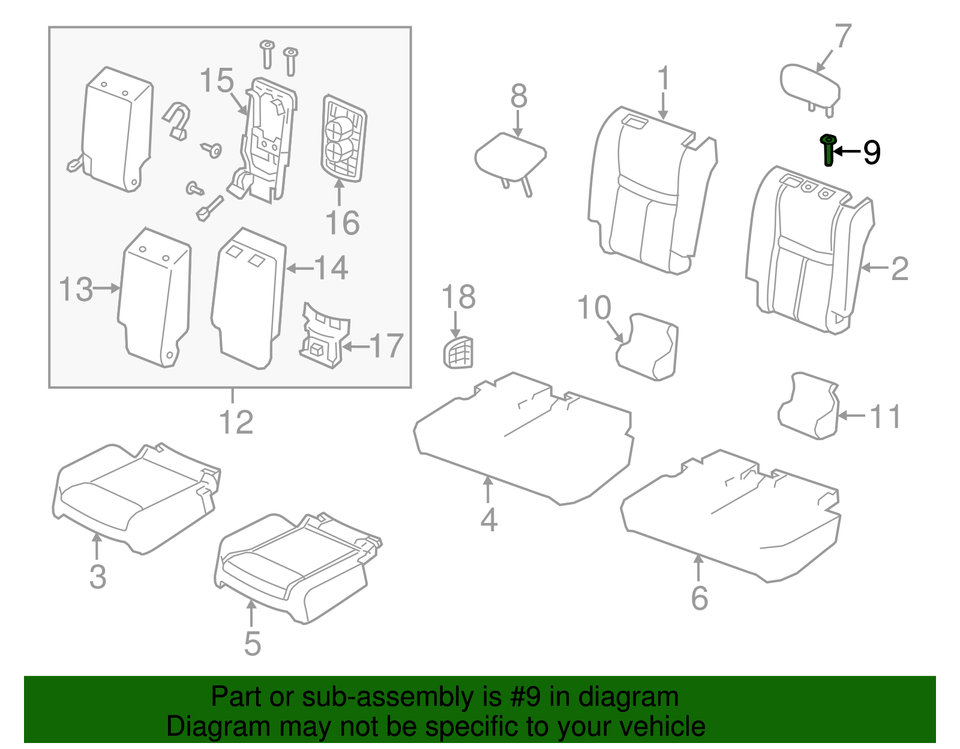 15
16
13
14
17
12
8
1
7
9
2
18
10
11
4
3
5
6

Part or sub-assembly is #9 in diagram
Diagram may not be specific to your vehicle