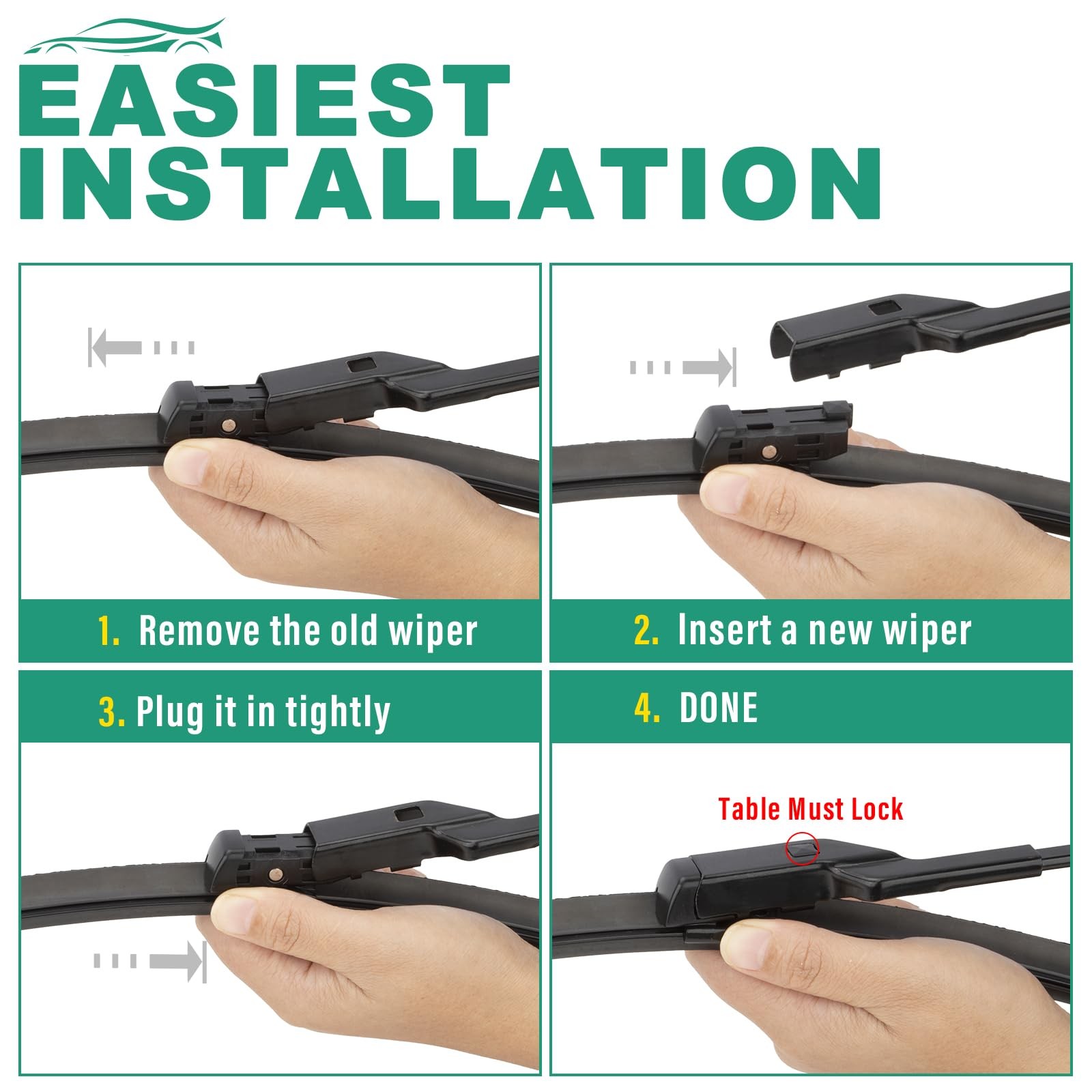 EASIEST INSTALLATION

1. Remove the old wiper

2. Insert a new wiper

3. Plug it in tightly

4. DONE

Table Must Lock