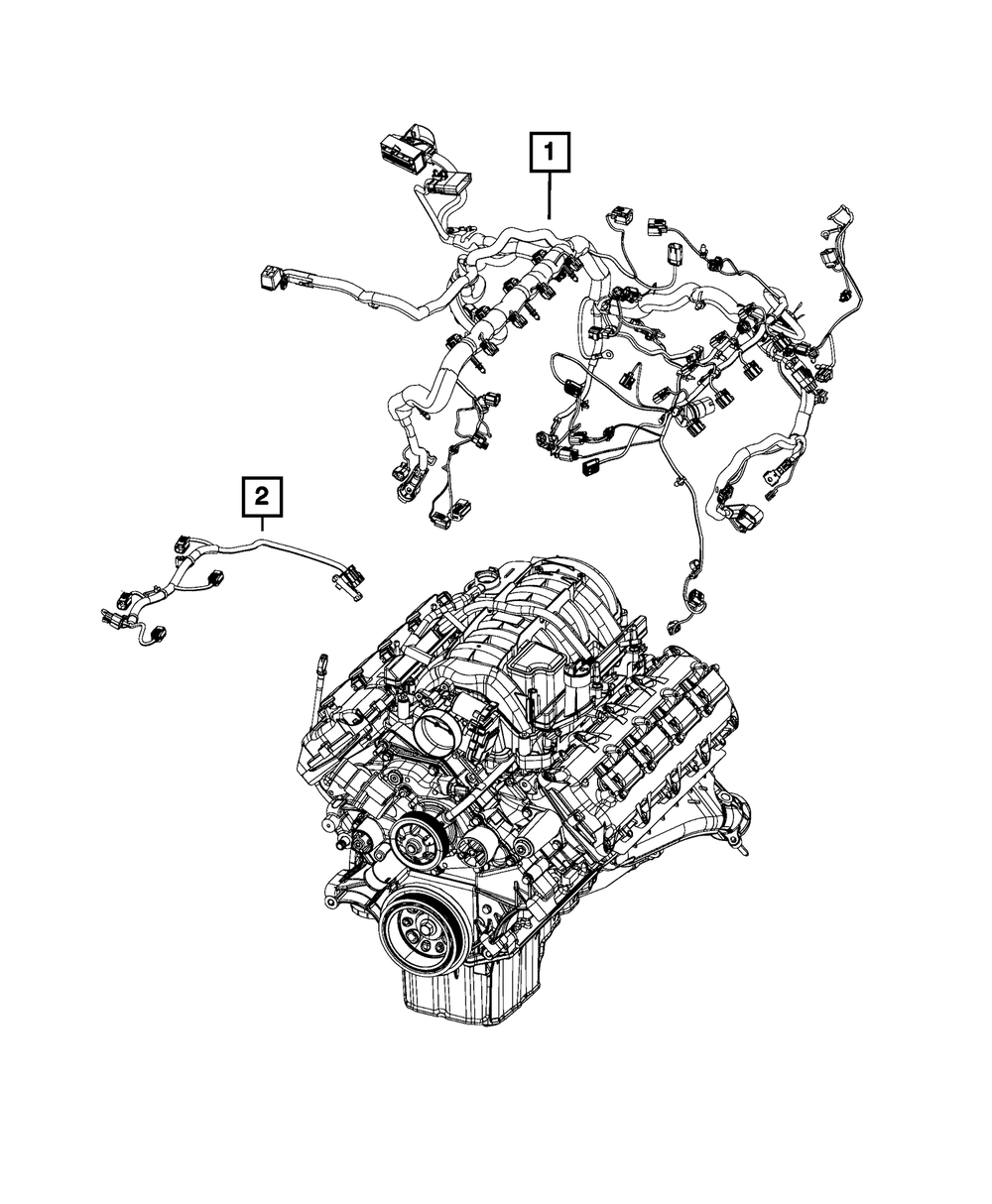 1

2