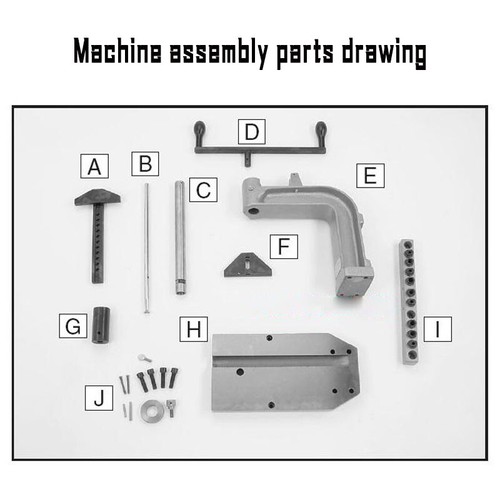 Machine assembly parts drawing

D

A

B

C

E

F

G

H

I

J