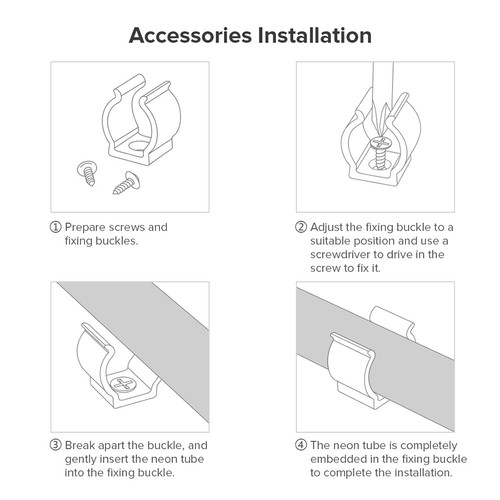 Accessories Installation

① Prepare screws and fixing buckles.

② Adjust the fixing buckle to a suitable position and use a screwdriver to drive in the screw to fix it.

③ Break apart the buckle, and gently insert the neon tube into the fixing buckle.

④ The neon tube is completely embedded in the fixing buckle to complete the installation.