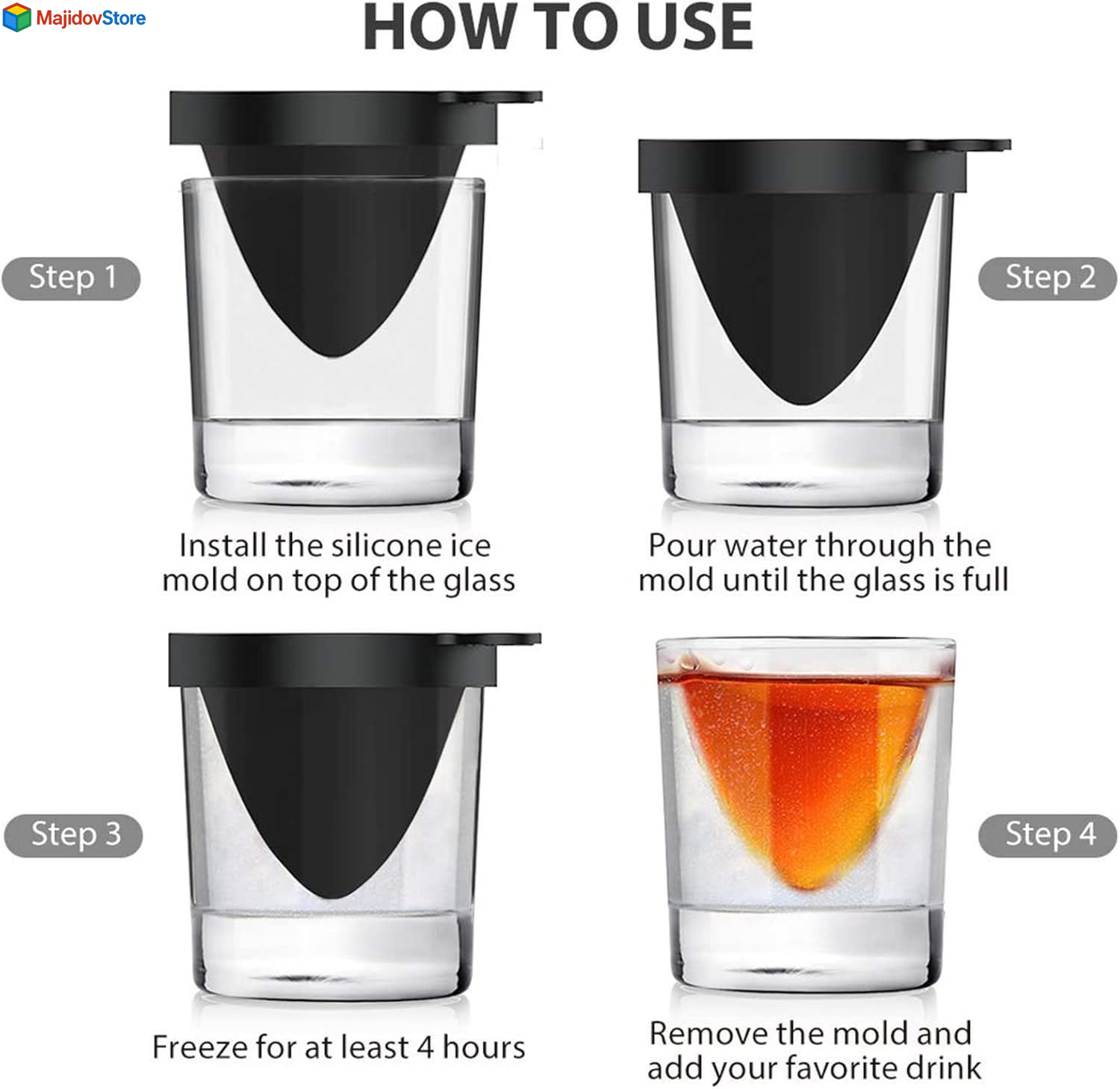 MajidovStore

HOW TO USE

Step 1

Install the silicone ice mold on top of the glass

Step 2

Pour water through the mold until the glass is full

Step 3

Freeze for at least 4 hours

Step 4

Remove the mold and add your favorite drink