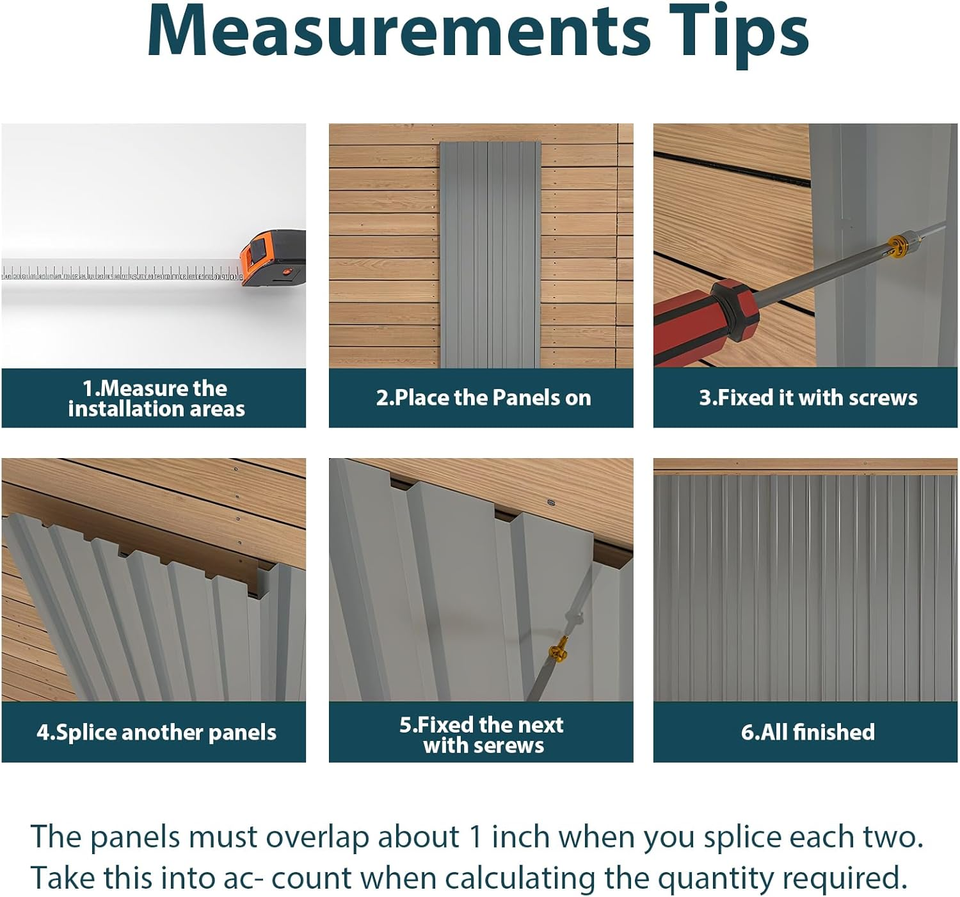 Measurements Tips

1.Measure the installation areas

2.Place the Panels on

3.Fixed it with screws

4.Splice another panels

5.Fixed the next with serews

6.All finished

The panels must overlap about 1 inch when you splice each two. Take this into ac- count when calculating the quantity required.