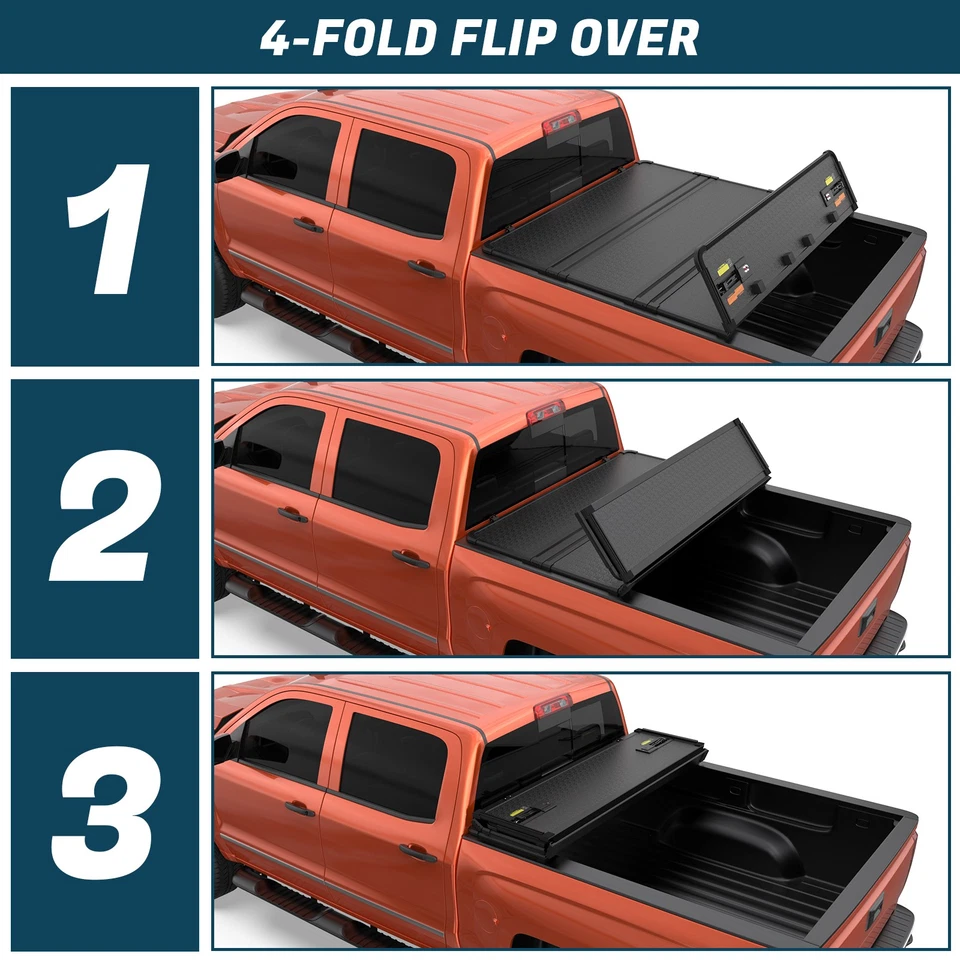 4-FOLD FLIP OVER

1

2

3