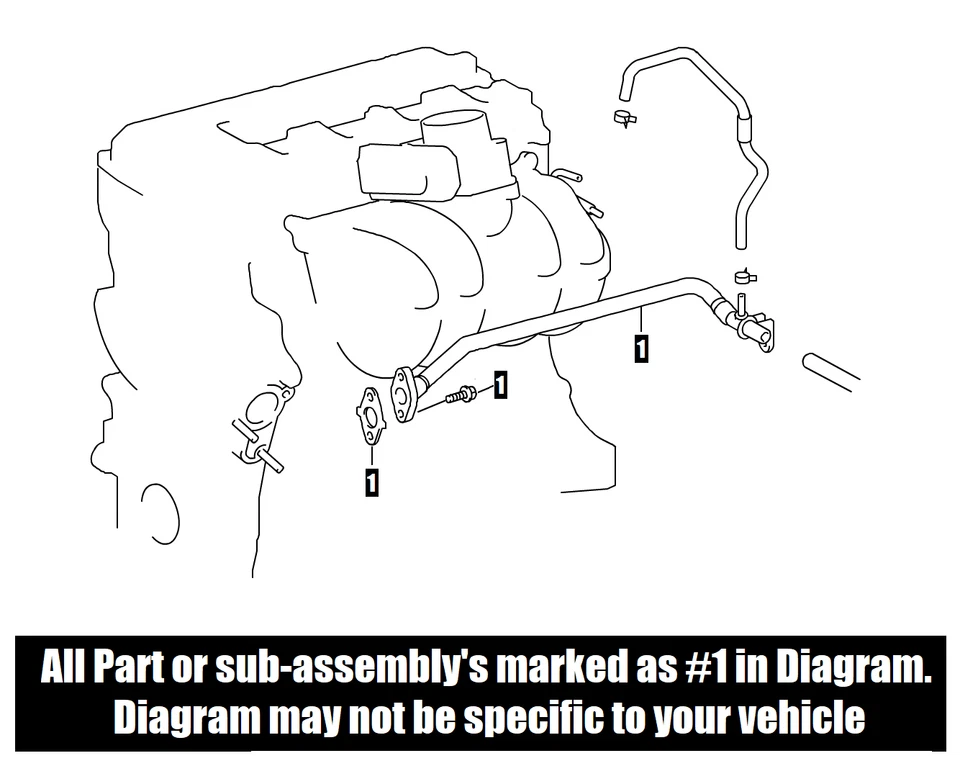 1

1

1

All Part or sub-assembly's marked as #1 in Diagram.
Diagram may not be specific to your vehicle