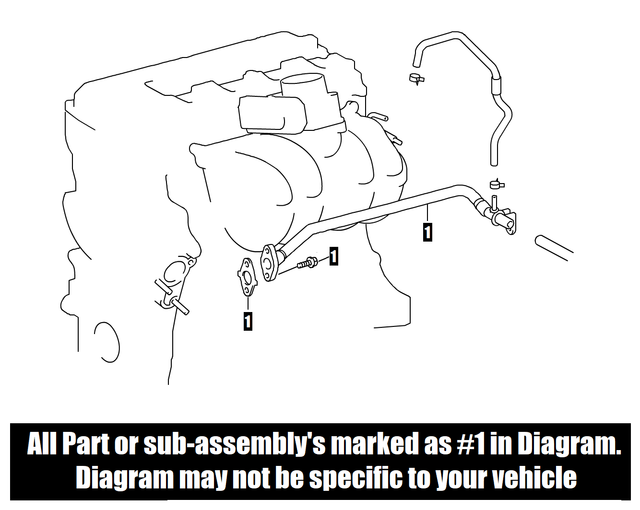 1

1

1

All Part or sub-assembly's marked as #1 in Diagram.
Diagram may not be specific to your vehicle