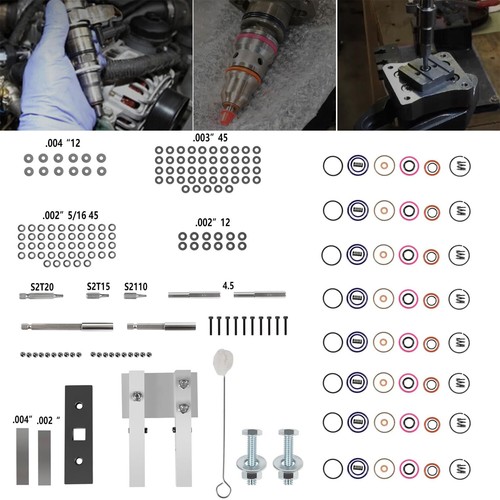 .004 "12

.003" 45

.002" 5/16 45

.002" 12

S2T20

S2T15

S2110

4.5

.004"

.002 "