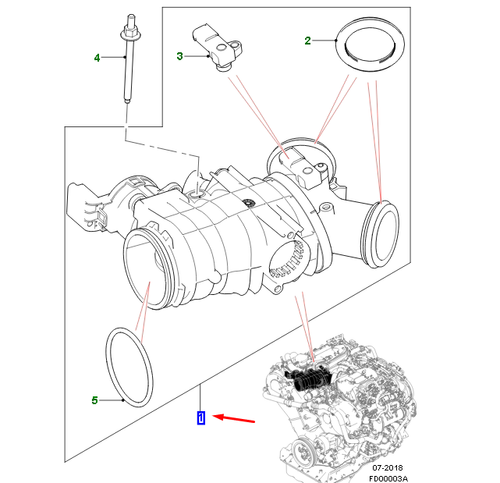 4
3
2
5
1
07-2018
F000003A