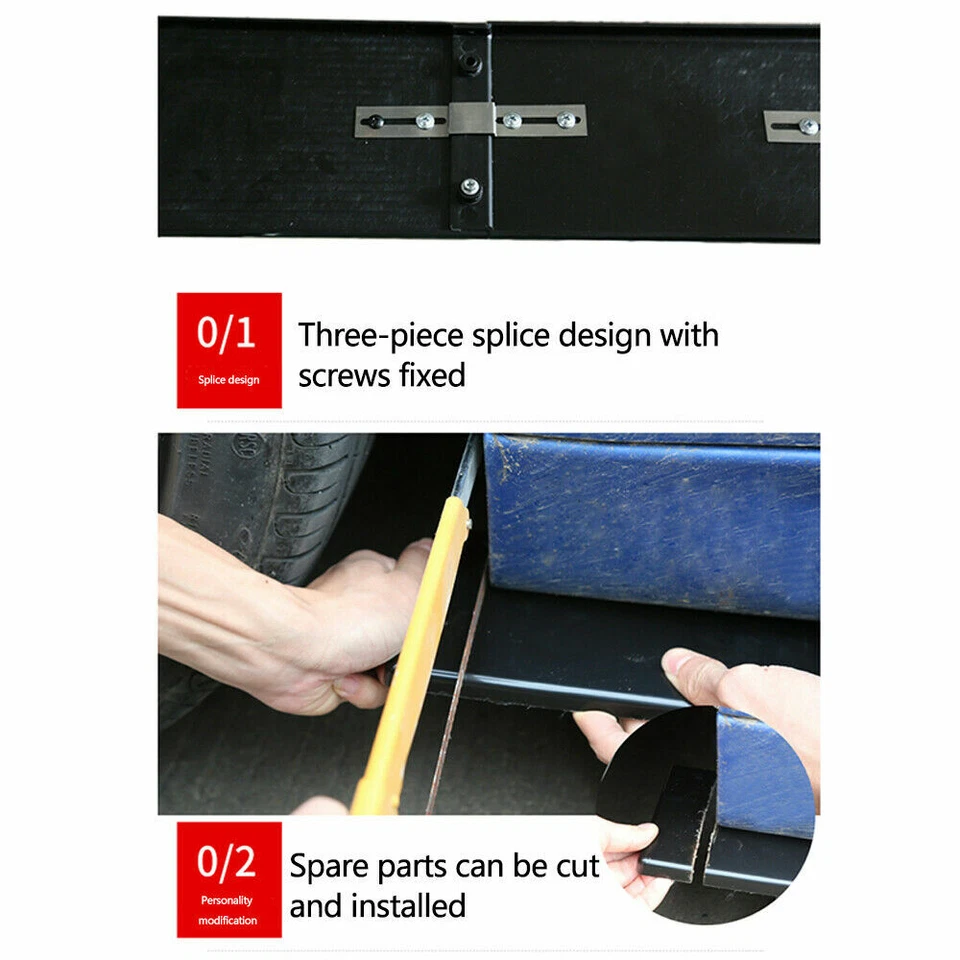 0/1
Splice design

Three-piece splice design with screws fixed

0/2
Personality modification

Spare parts can be cut and installed