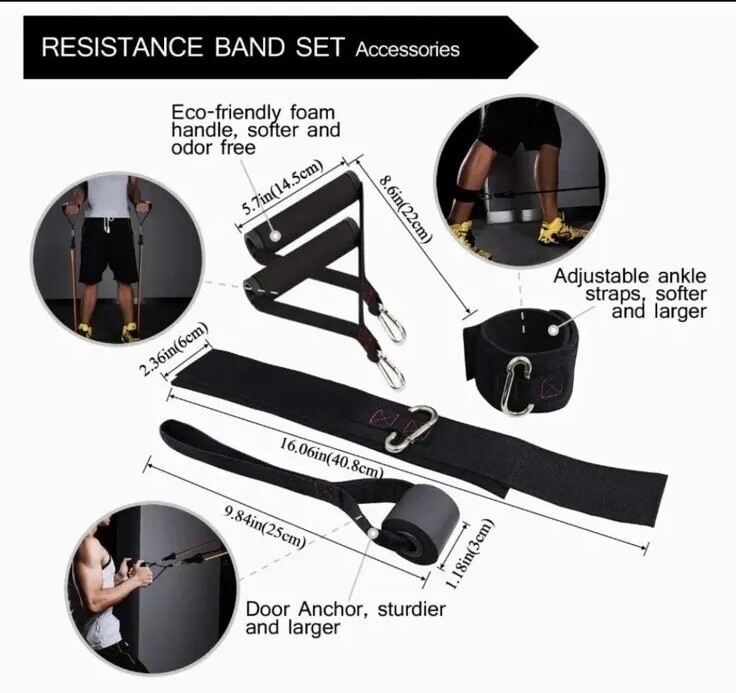 RESISTANCE BAND SET Accessories

Eco-friendly foam handle, softer and odor free

5.7in(14.5cm)

8.6in(22cm)

Adjustable ankle straps, softer and larger

2.36in(6cm)

16.06in(40.8cm)

9.84in(25cm)

1.18in(3cm)

Door Anchor, sturdier and larger