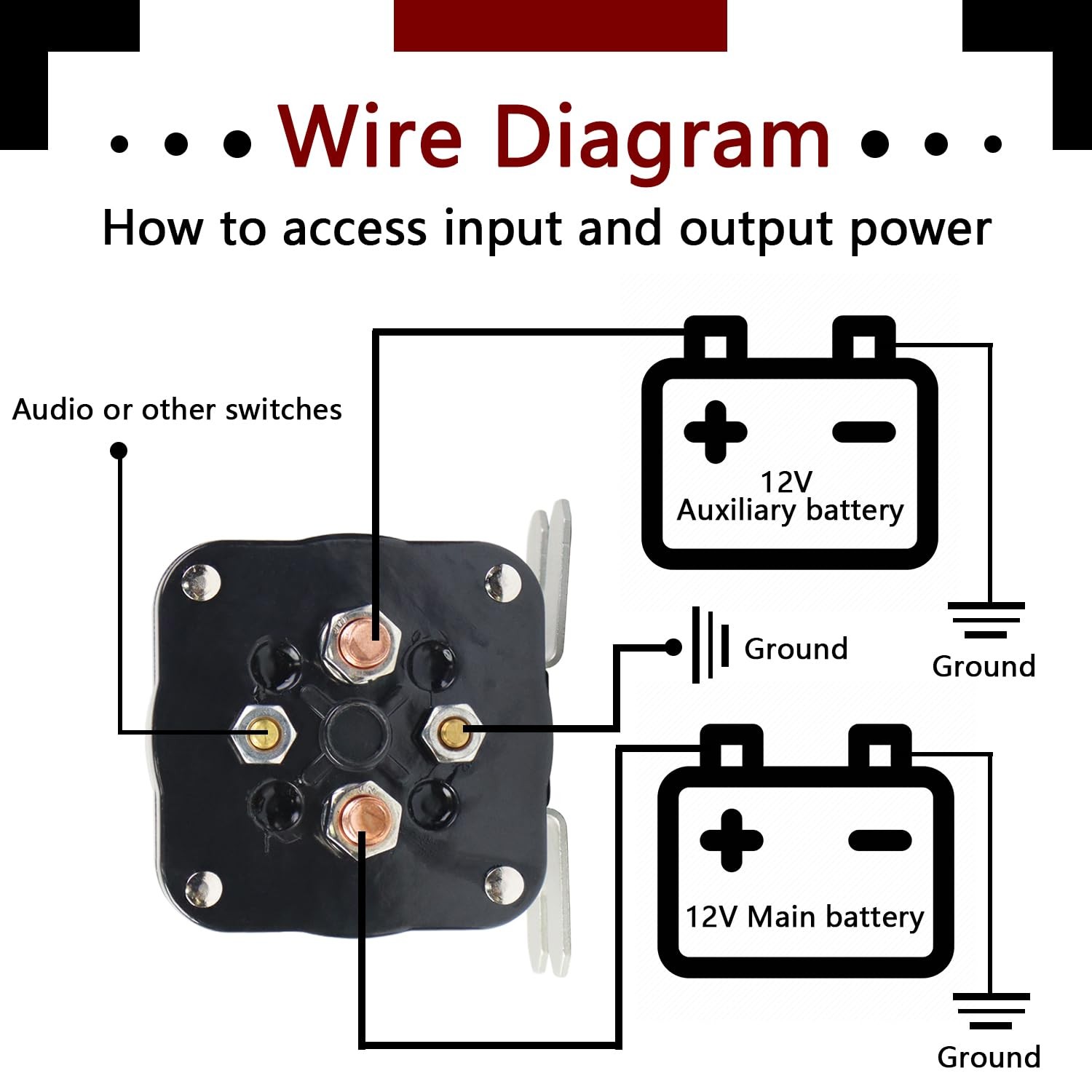 Wire Diagram

How to access input and output power

Audio or other switches

12V
Auxiliary battery

Ground

Ground

12V Main battery

Ground