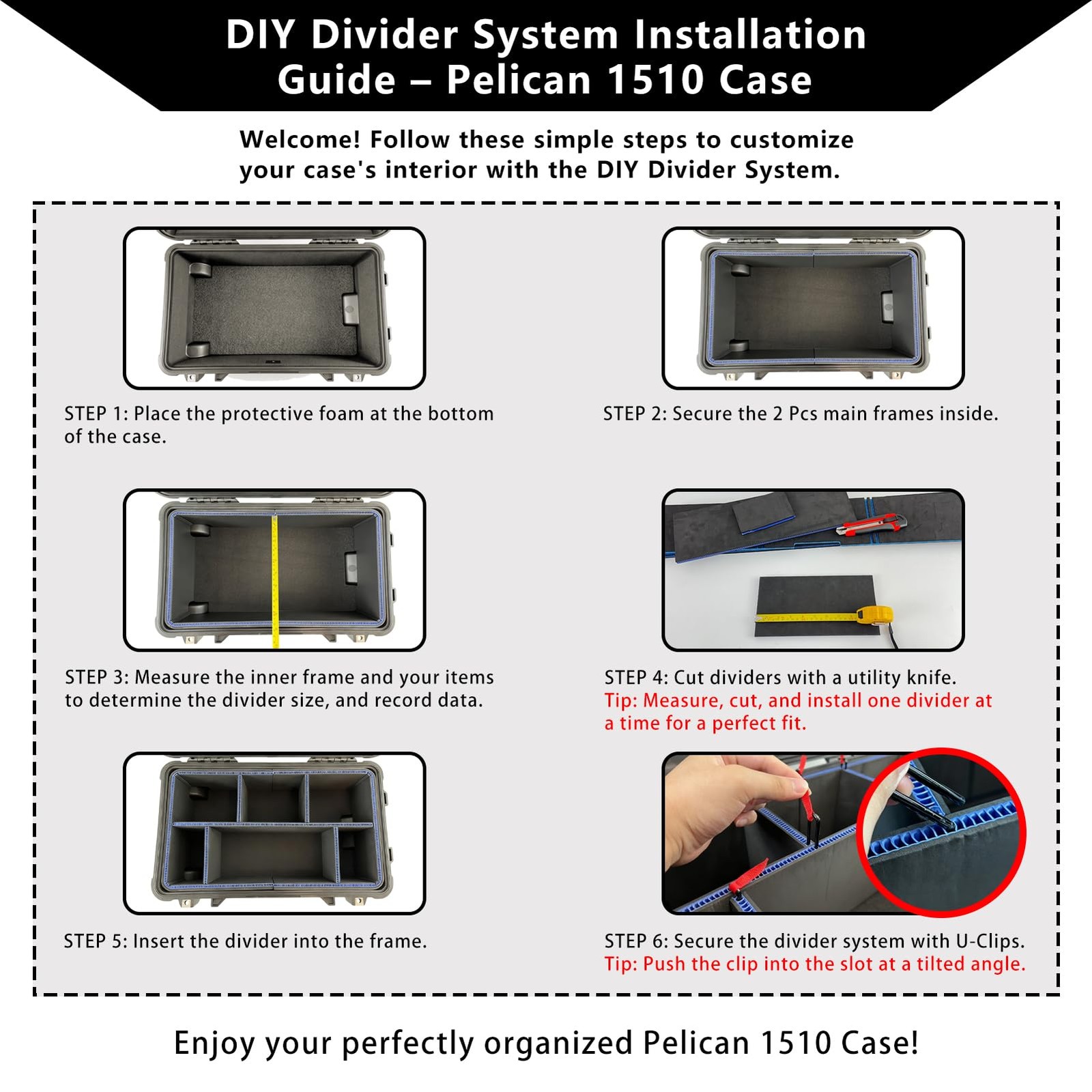 DIY Divider System Installation Guide – Pelican 1510 Case

Welcome! Follow these simple steps to customize your case's interior with the DIY Divider System.

STEP 1: Place the protective foam at the bottom of the case.

STEP 2: Secure the 2 Pcs main frames inside.

STEP 3: Measure the inner frame and your items to determine the divider size, and record data.

STEP 4: Cut dividers with a utility knife.
Tip: Measure, cut, and install one divider at a time for a perfect fit.

STEP 5: Insert the divider into the frame.

STEP 6: Secure the divider system with U-Clips.
Tip: Push the clip into the slot at a tilted angle.

Enjoy your perfectly organized Pelican 1510 Case!