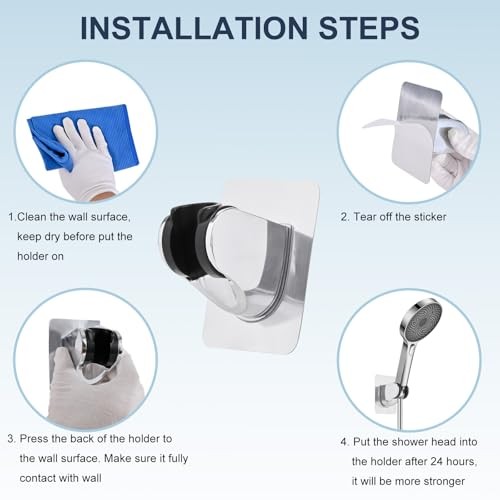 INSTALLATION STEPS

1.Clean the wall surface, keep dry before put the holder on

2. Tear off the sticker

3. Press the back of the holder to the wall surface. Make sure it fully contact with wall

4. Put the shower head into the holder after 24 hours, it will be more stronger