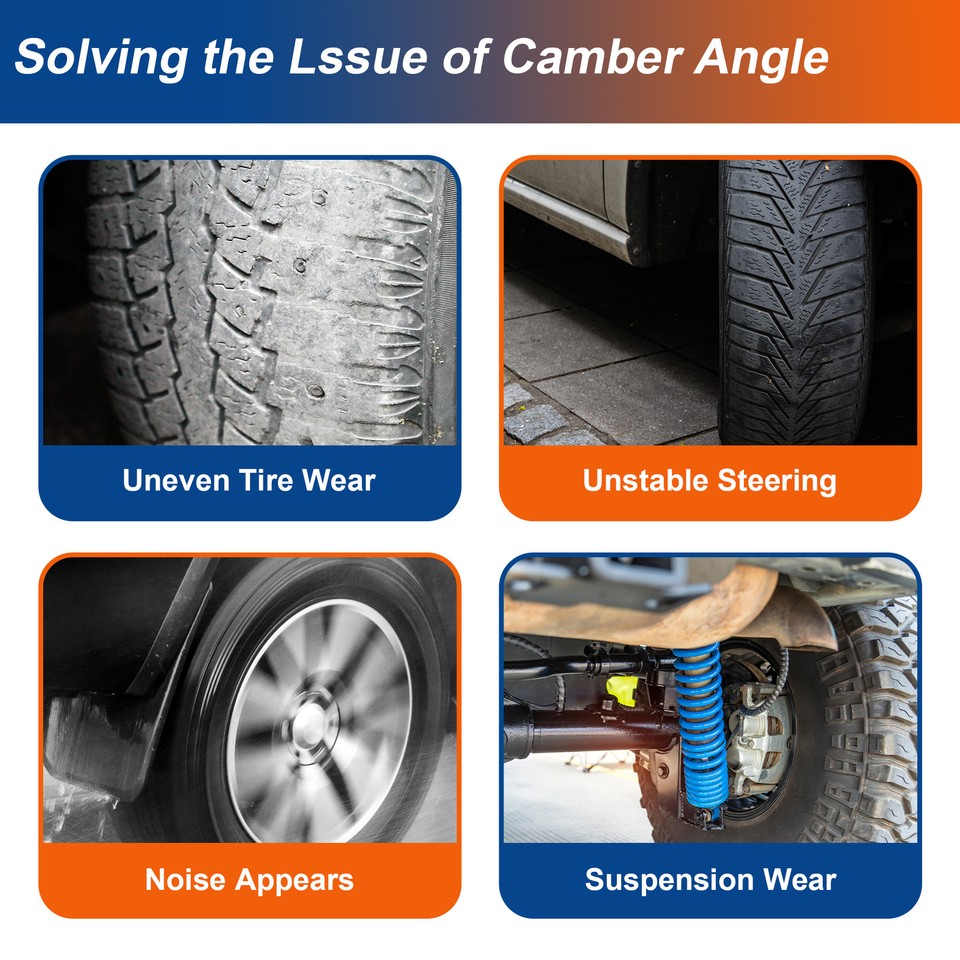 Solving the Lssue of Camber Angle

Uneven Tire Wear

Unstable Steering

Noise Appears

Suspension Wear