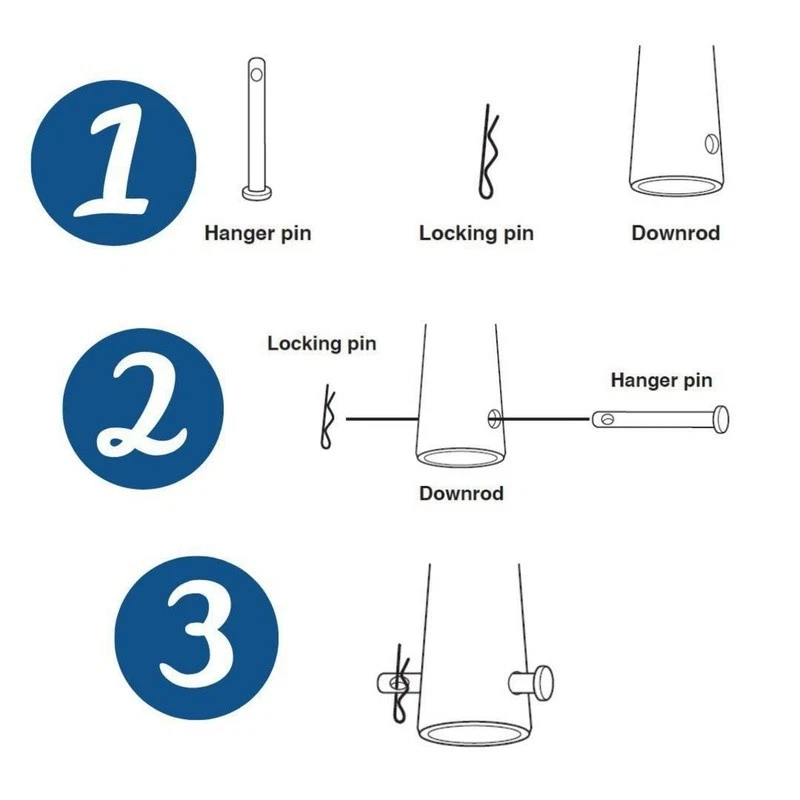 1

Hanger pin

Locking pin

Downrod

2

Locking pin

Hanger pin

Downrod

3