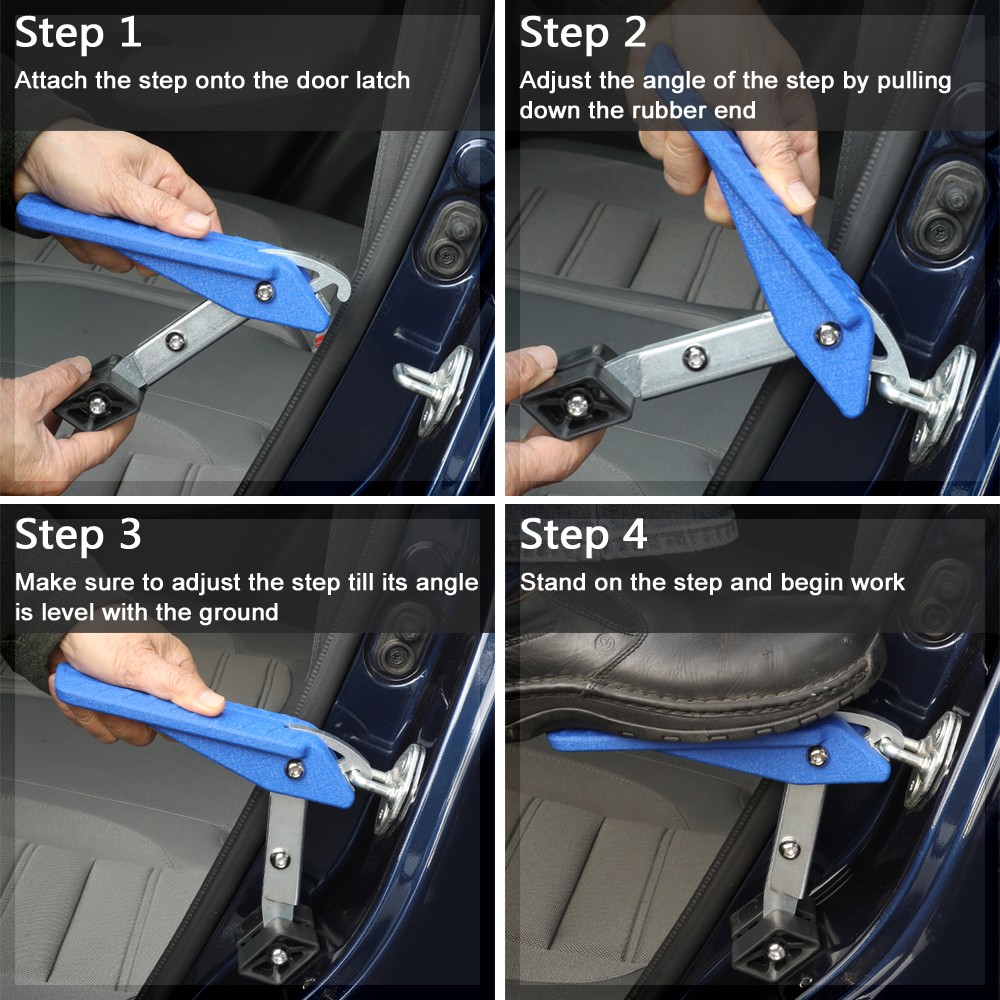 Step 1
Attach the step onto the door latch

Step 2
Adjust the angle of the step by pulling down the rubber end

Step 3
Make sure to adjust the step till its angle is level with the ground

Step 4
Stand on the step and begin work