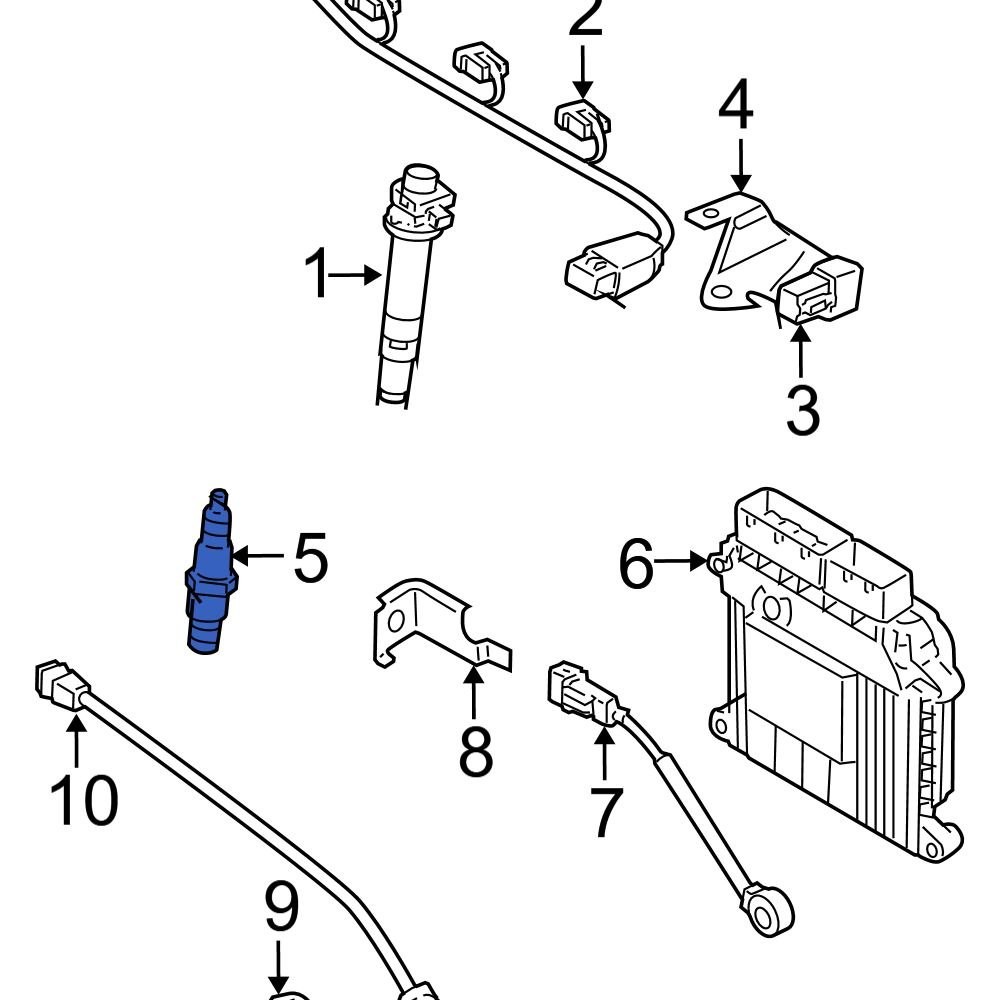 2
4
1
3
5
6
8
10
7
9