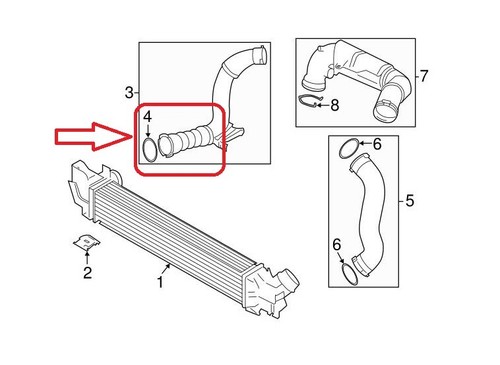 3
4
7
8
6
5
6
2
1