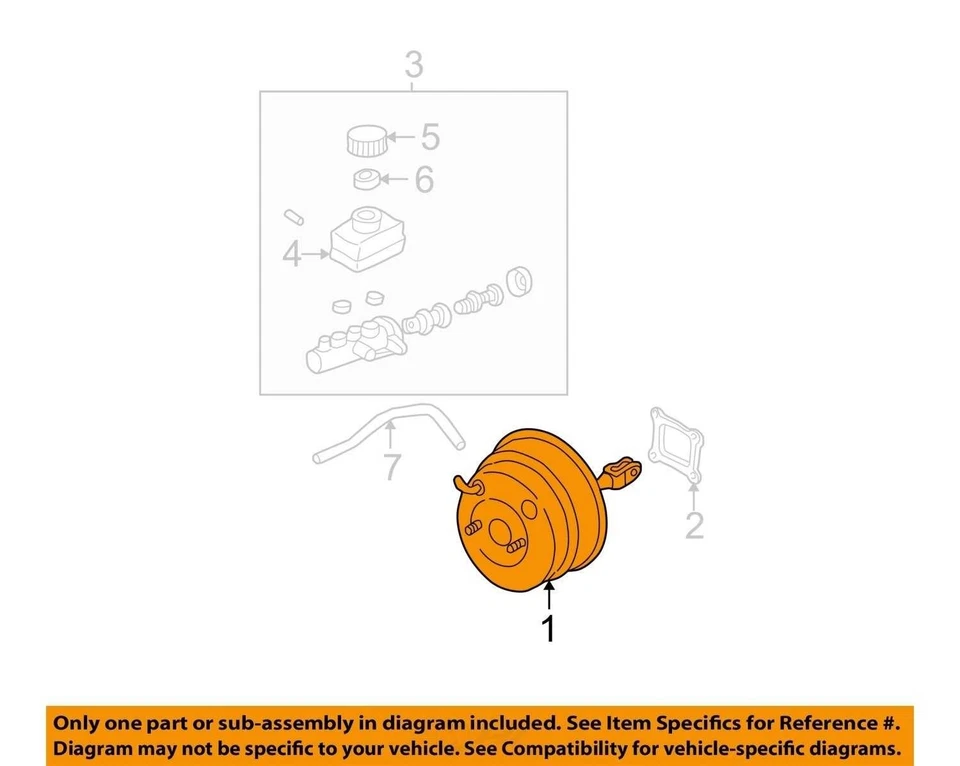 3

5

6

4

7

2

1

Only one part or sub-assembly in diagram included. See Item Specifics for Reference #.
Diagram may not be specific to your vehicle. See Compatibility for vehicle-specific diagrams.