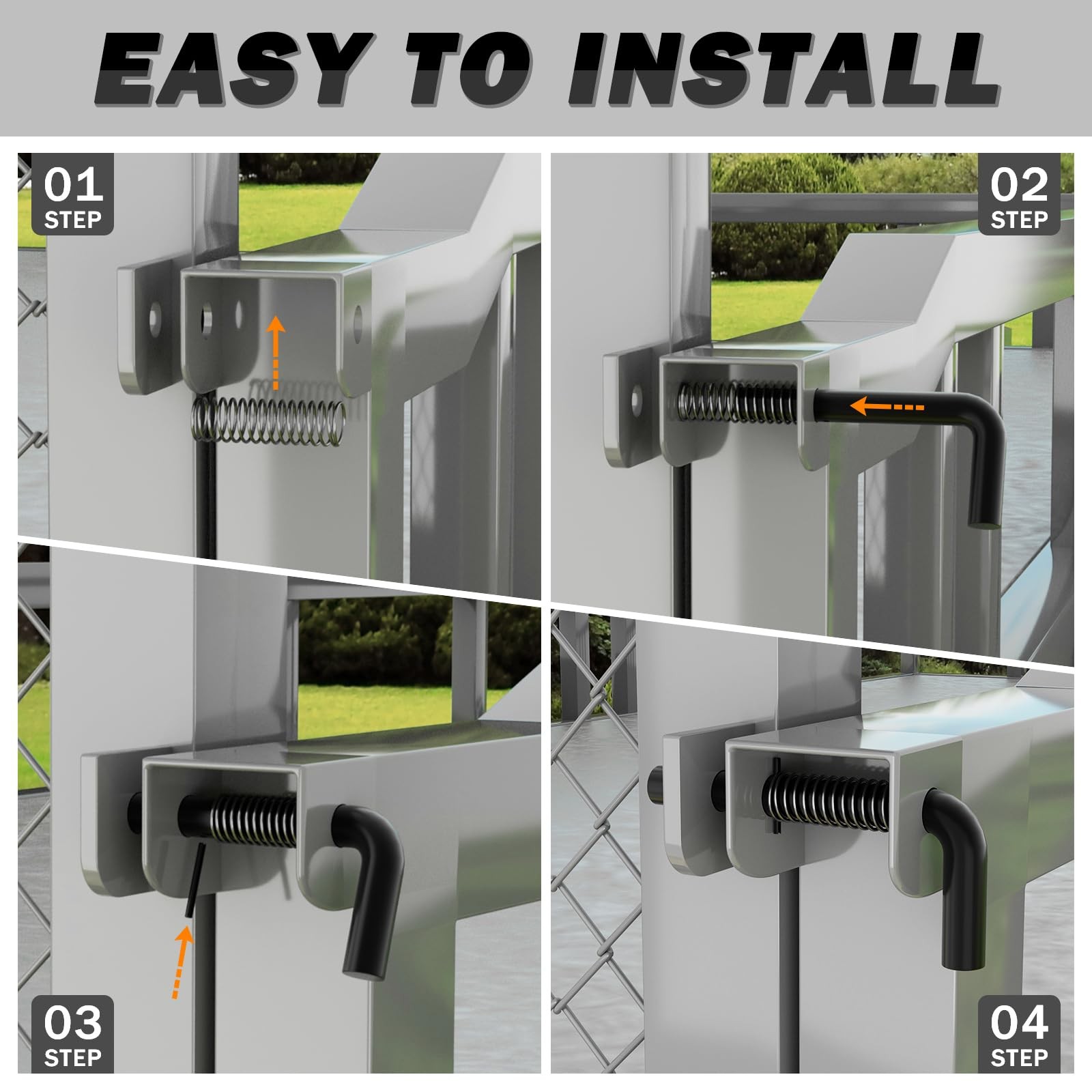 EASY TO INSTALL

01
STEP

02
STEP

03
STEP

04
STEP