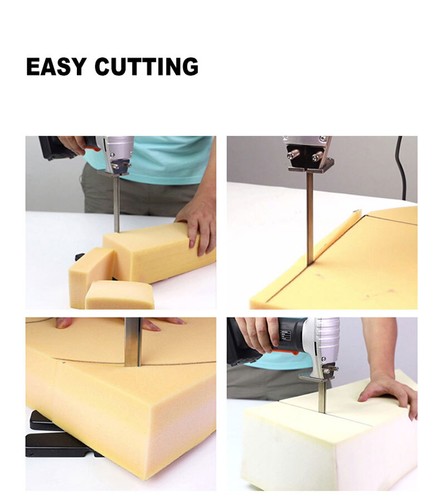 EASY CUTTING