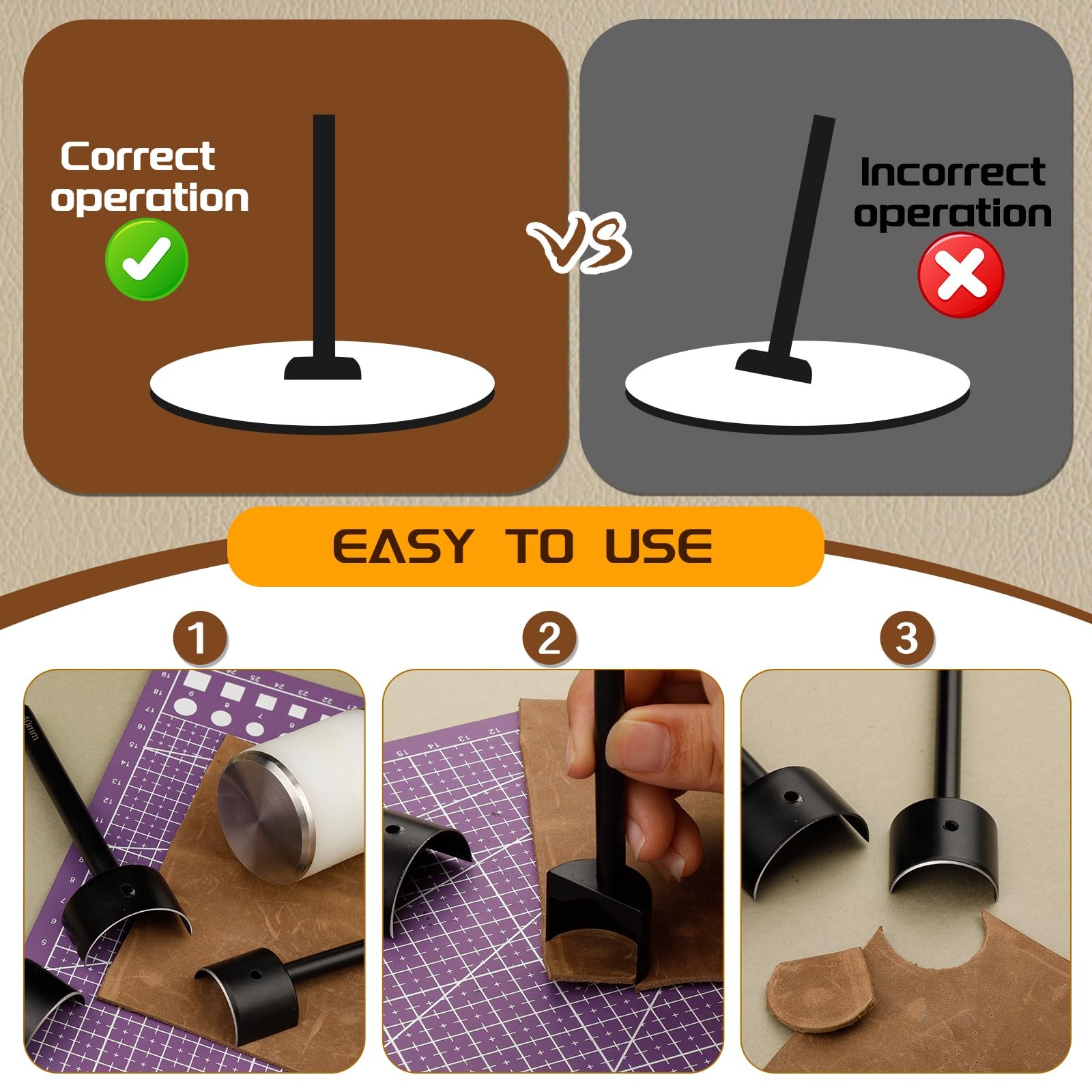 Correct operation

VS

Incorrect operation

EASY TO USE

1

2

3