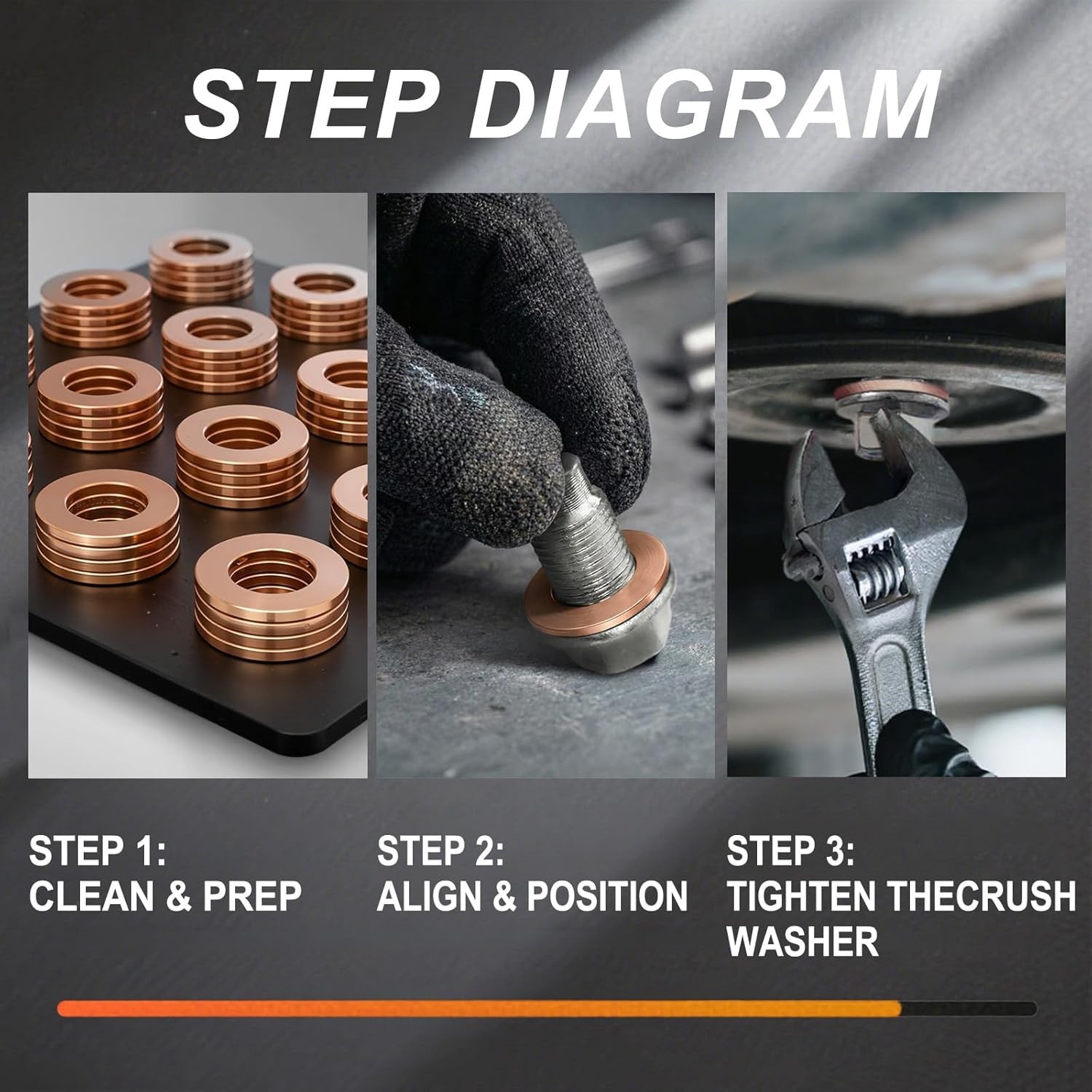 STEP DIAGRAM

STEP 1:
CLEAN & PREP

STEP 2:
ALIGN & POSITION

STEP 3:
TIGHTEN THECRUSH WASHER